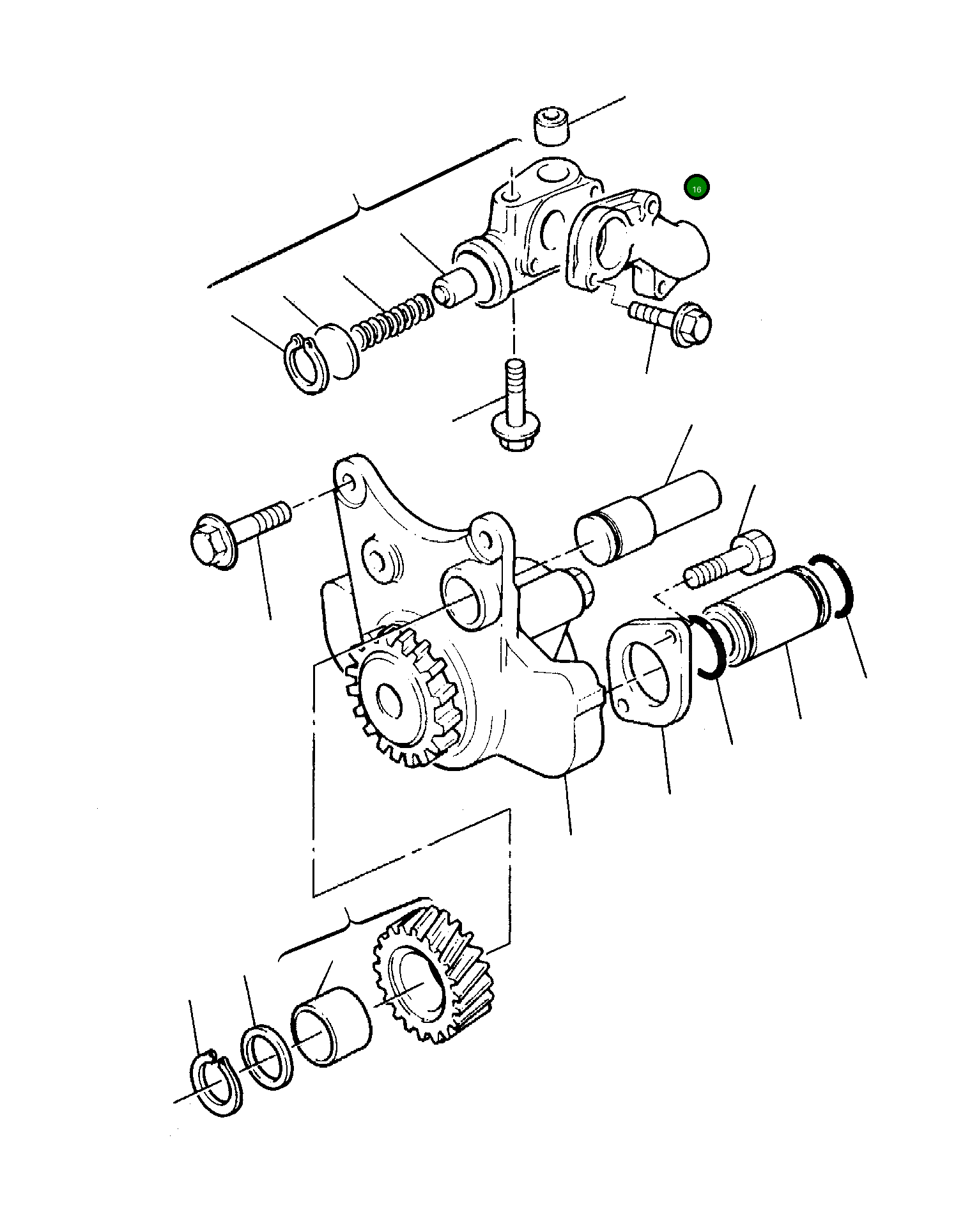 16