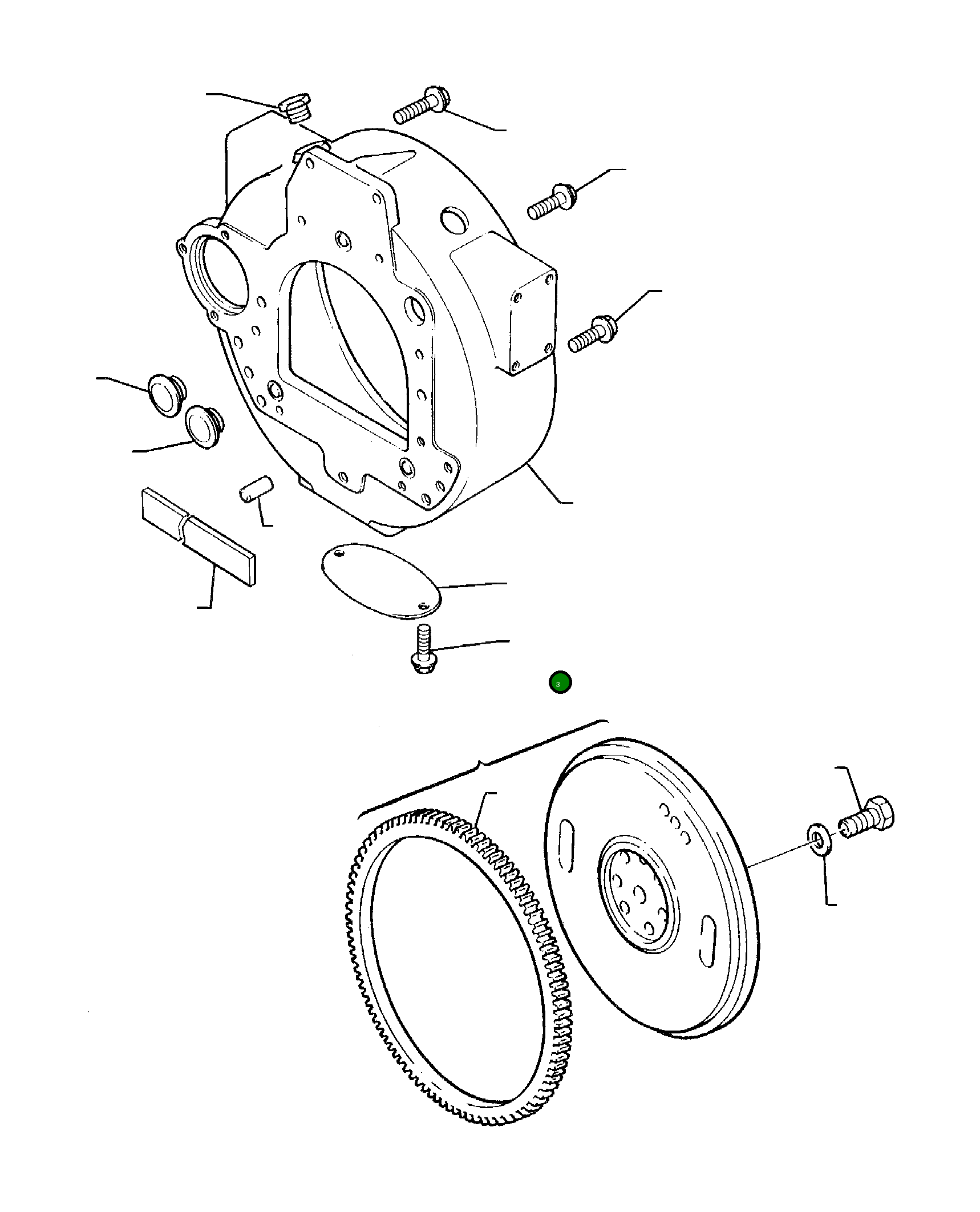 3