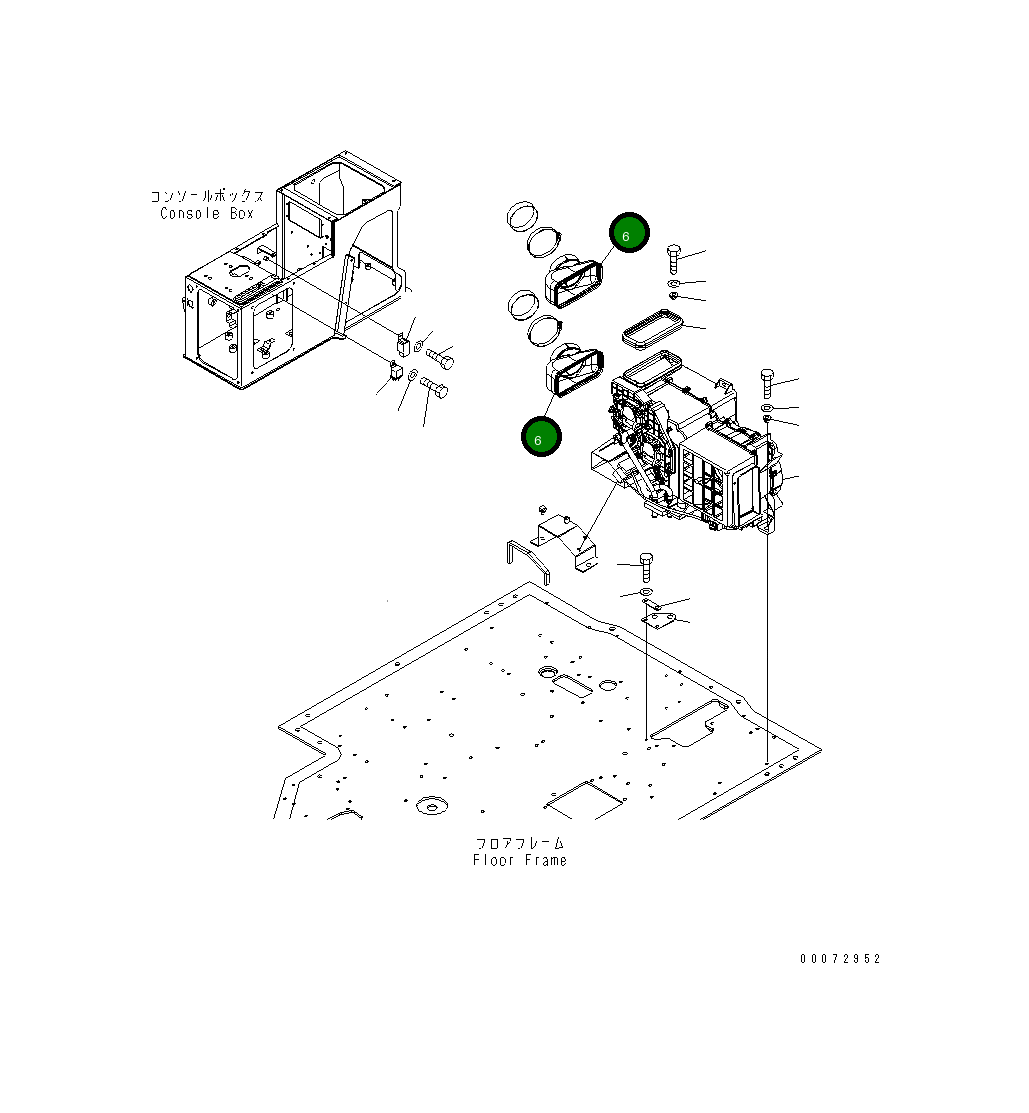 コンソールボックス
Console Box

6

6

フロアフレーム
Floor Frame

00072952