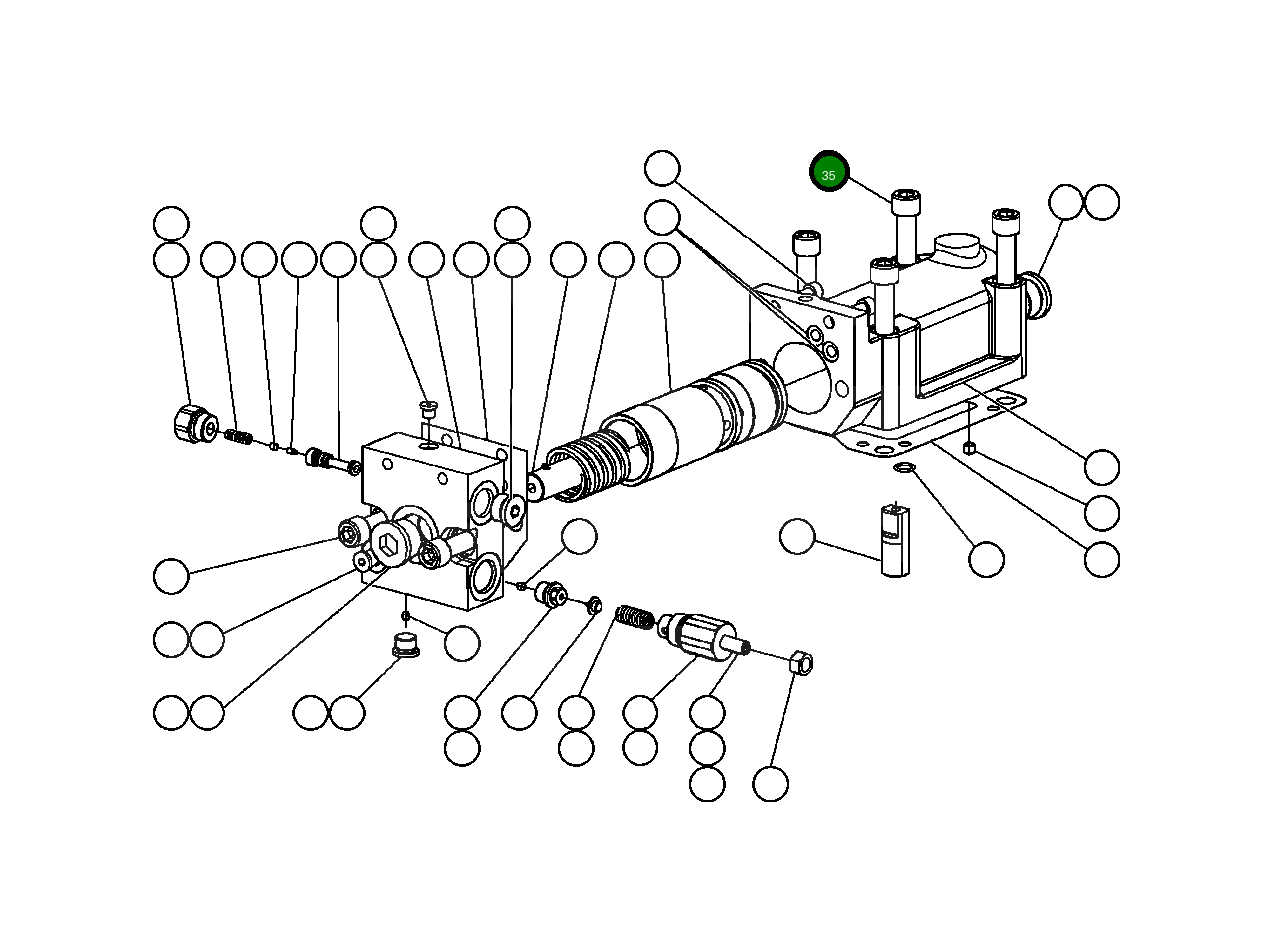 35