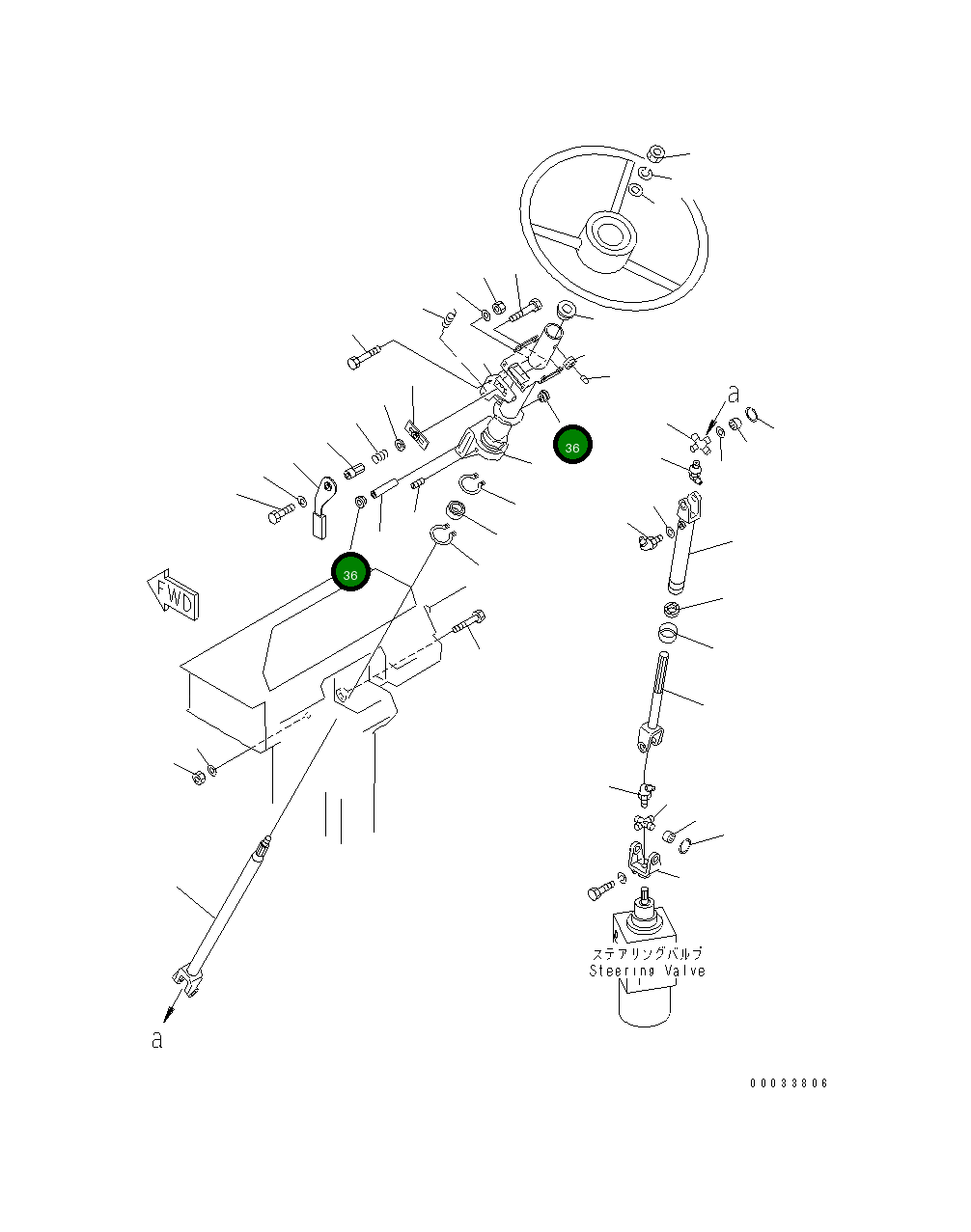 a

36

36

FWD

ステアリングバルブ
Steering Valve

a

00033806