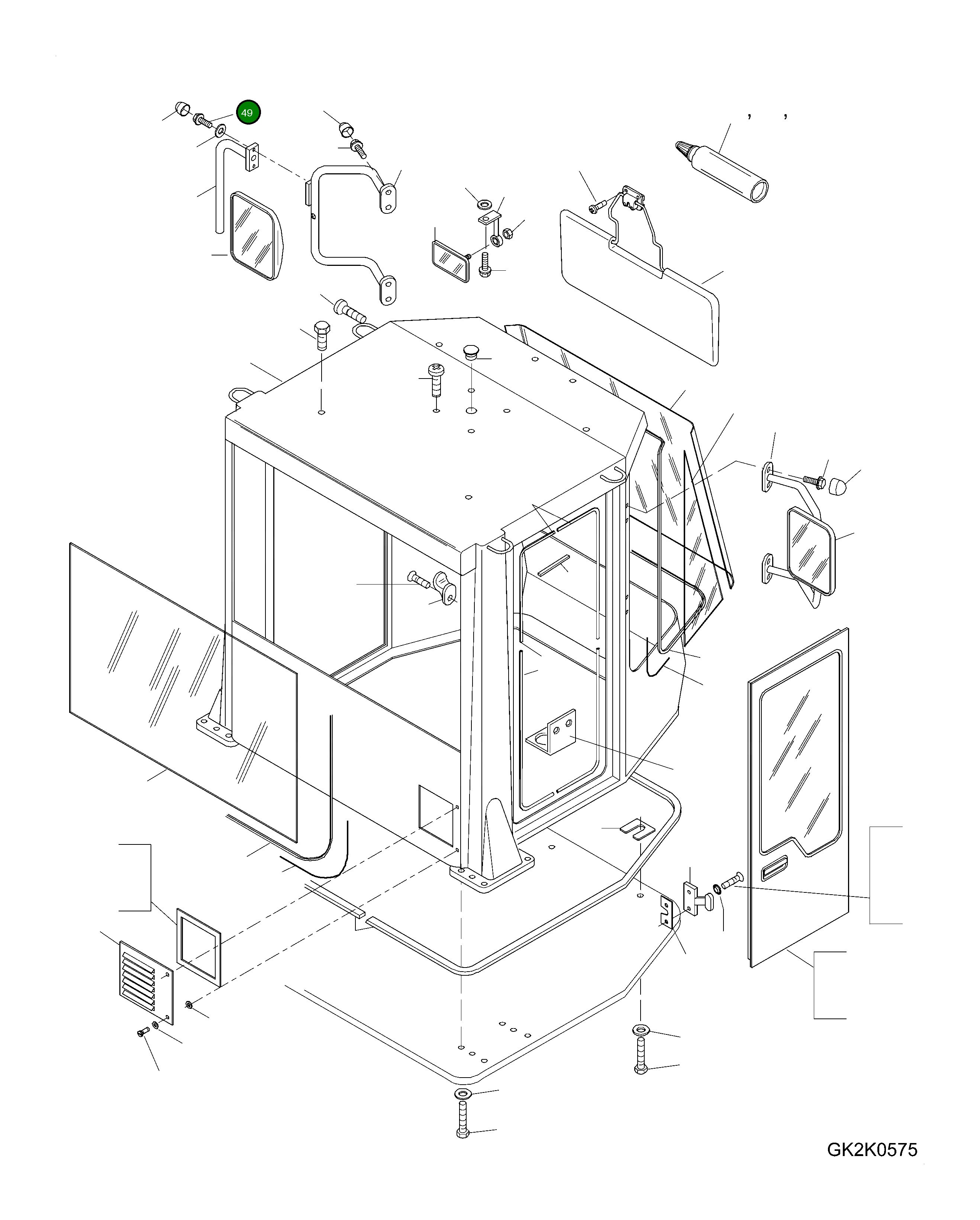 49

, ,

GK2K0575