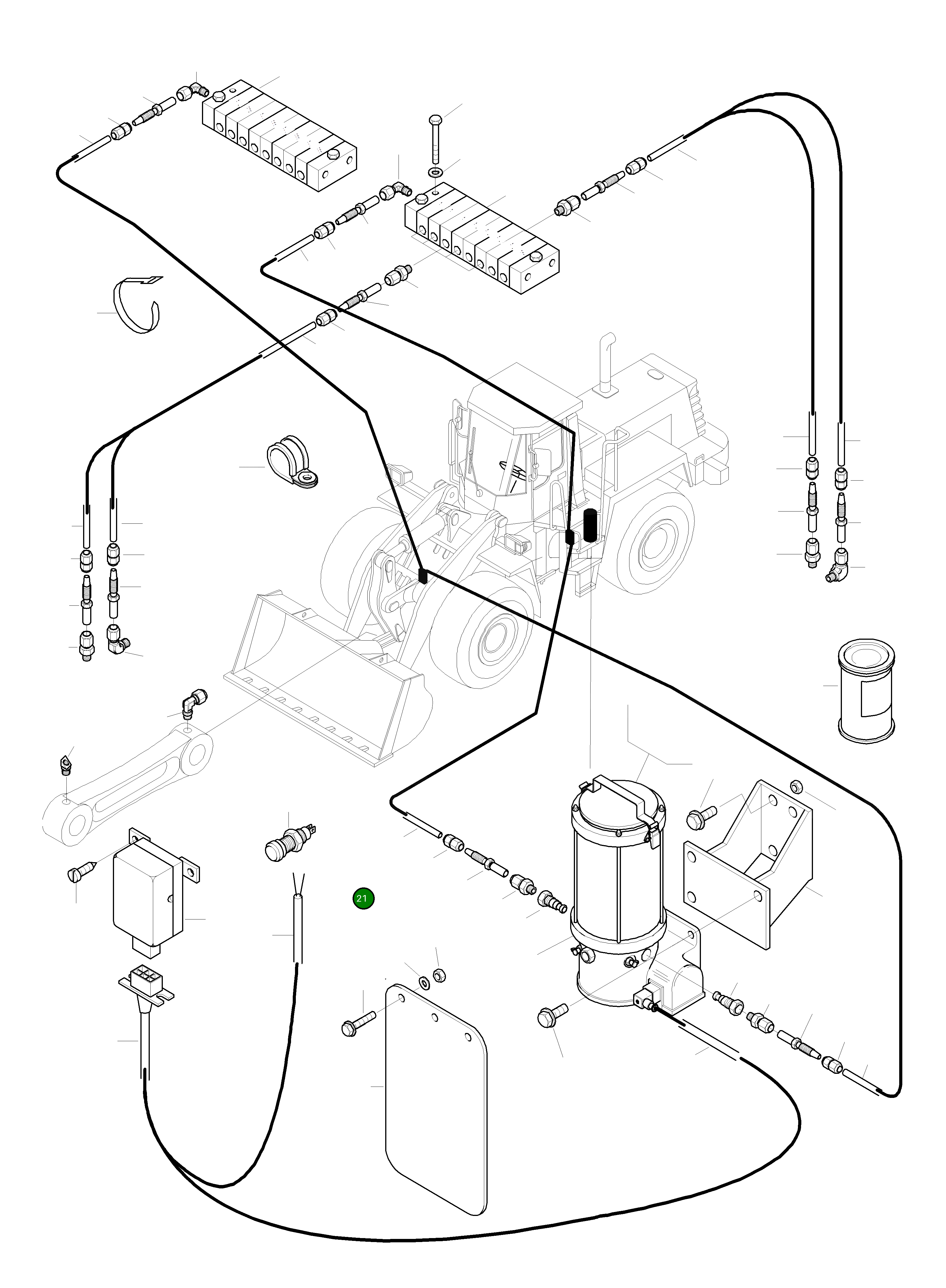 21