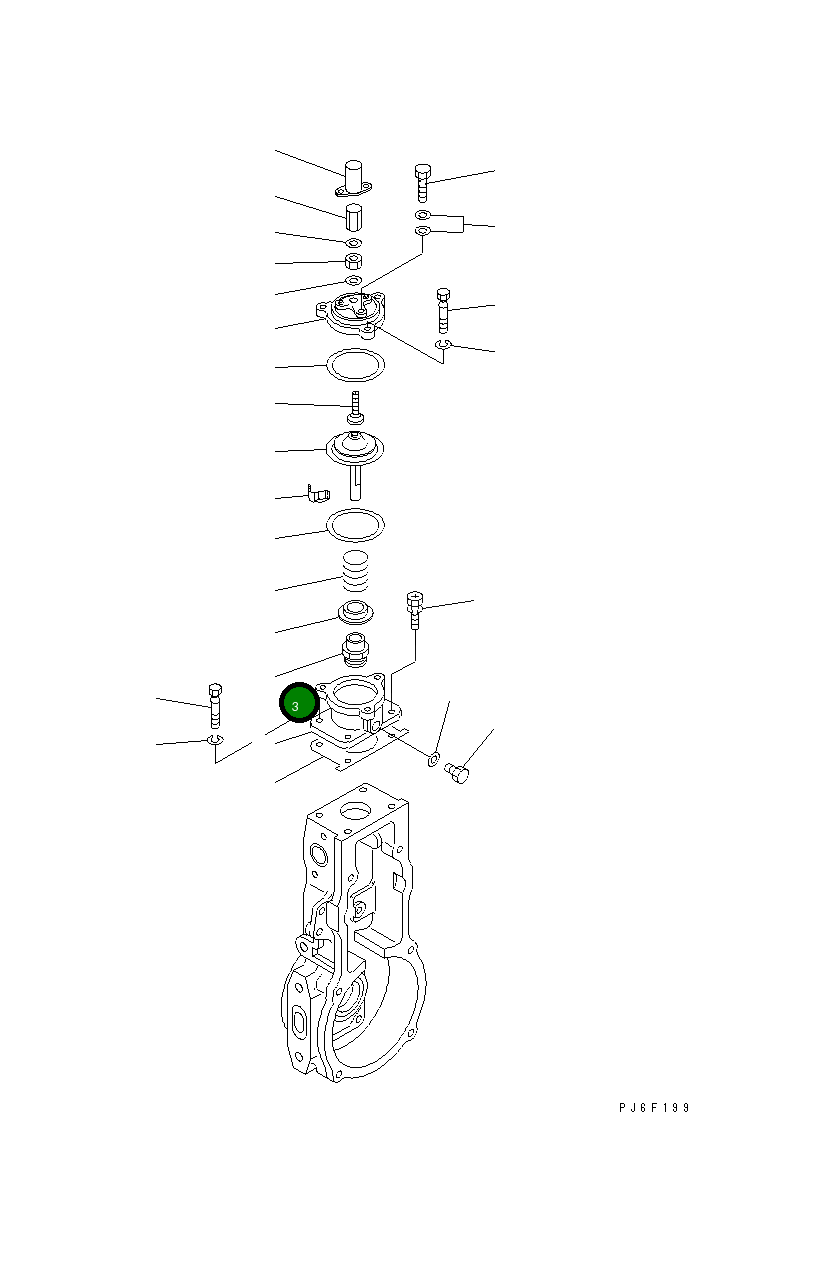 3

PJ6F199