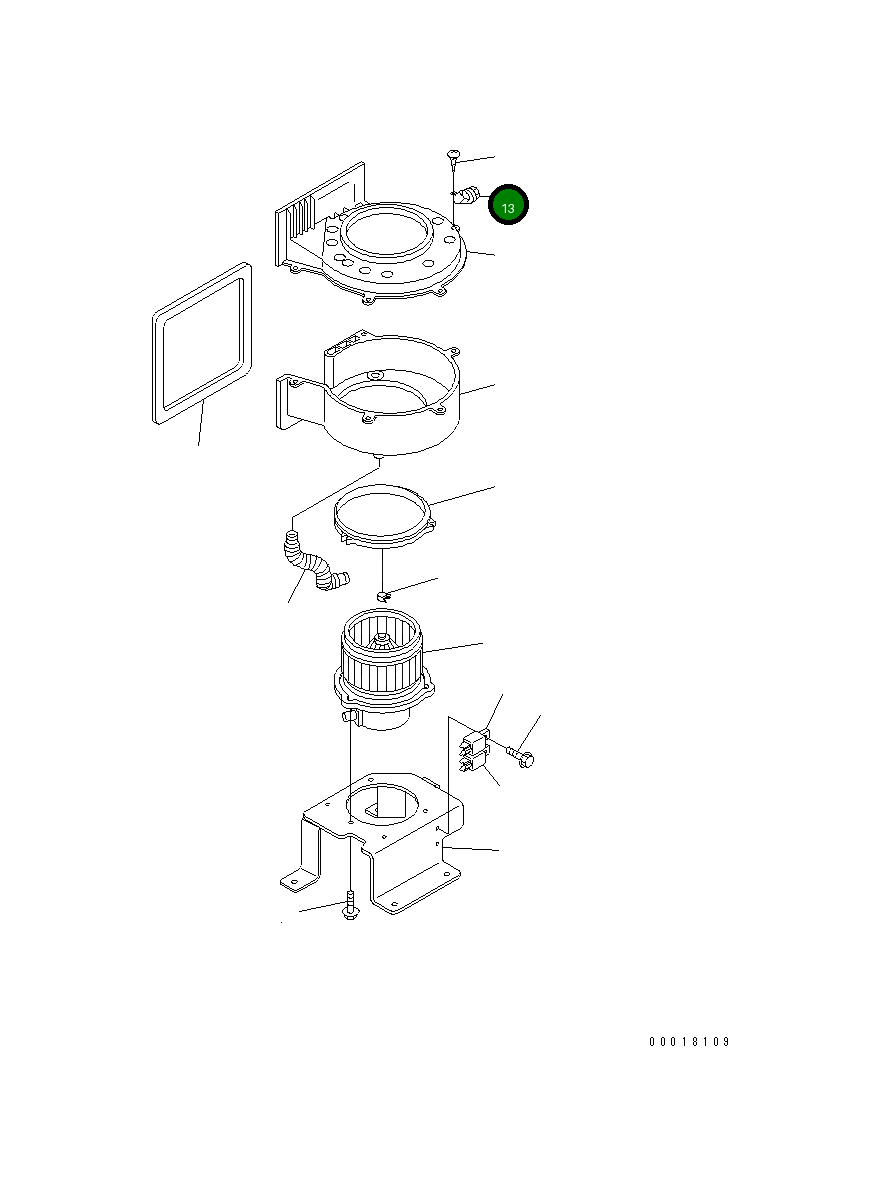 13

00018109