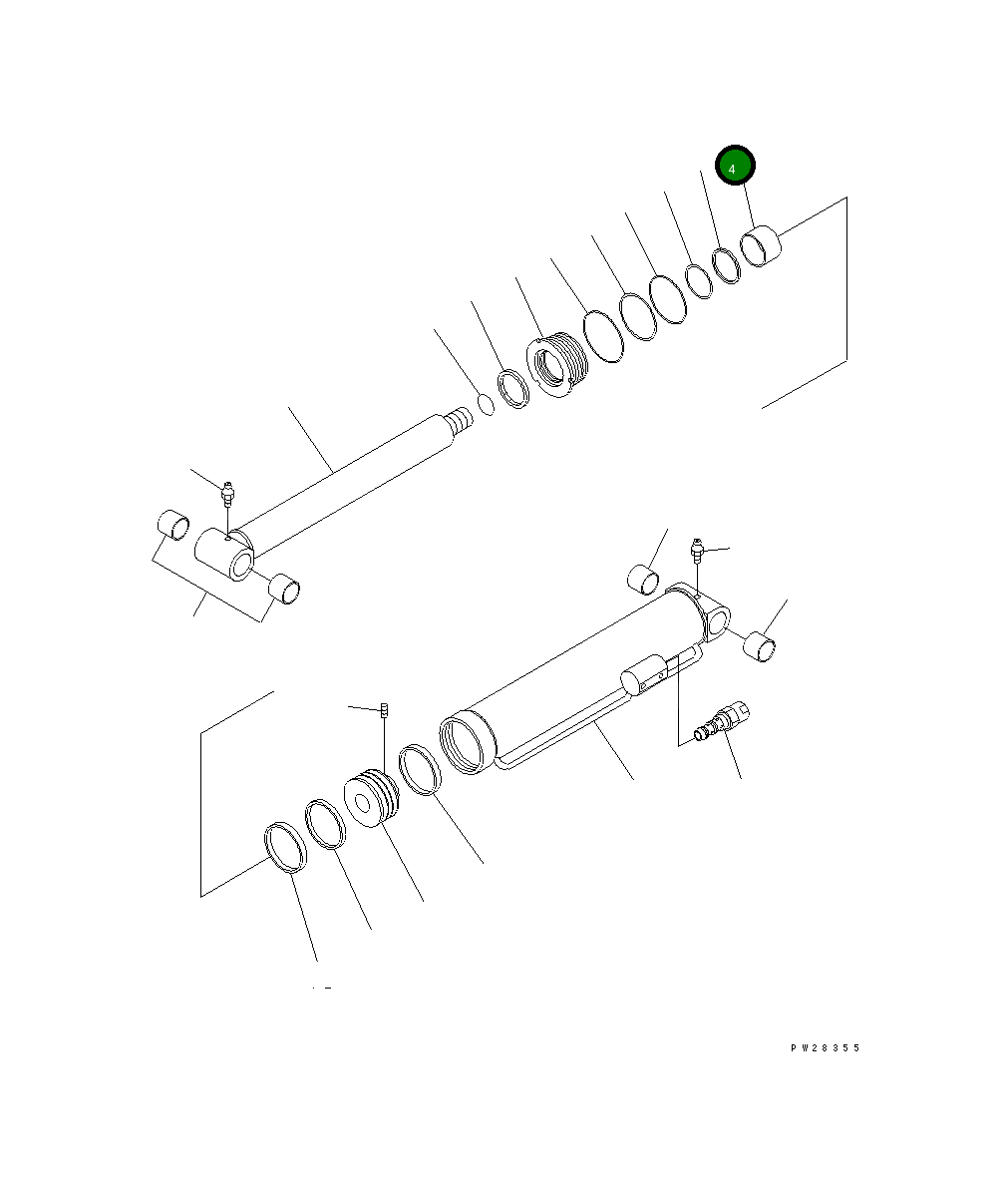 4

PW28355