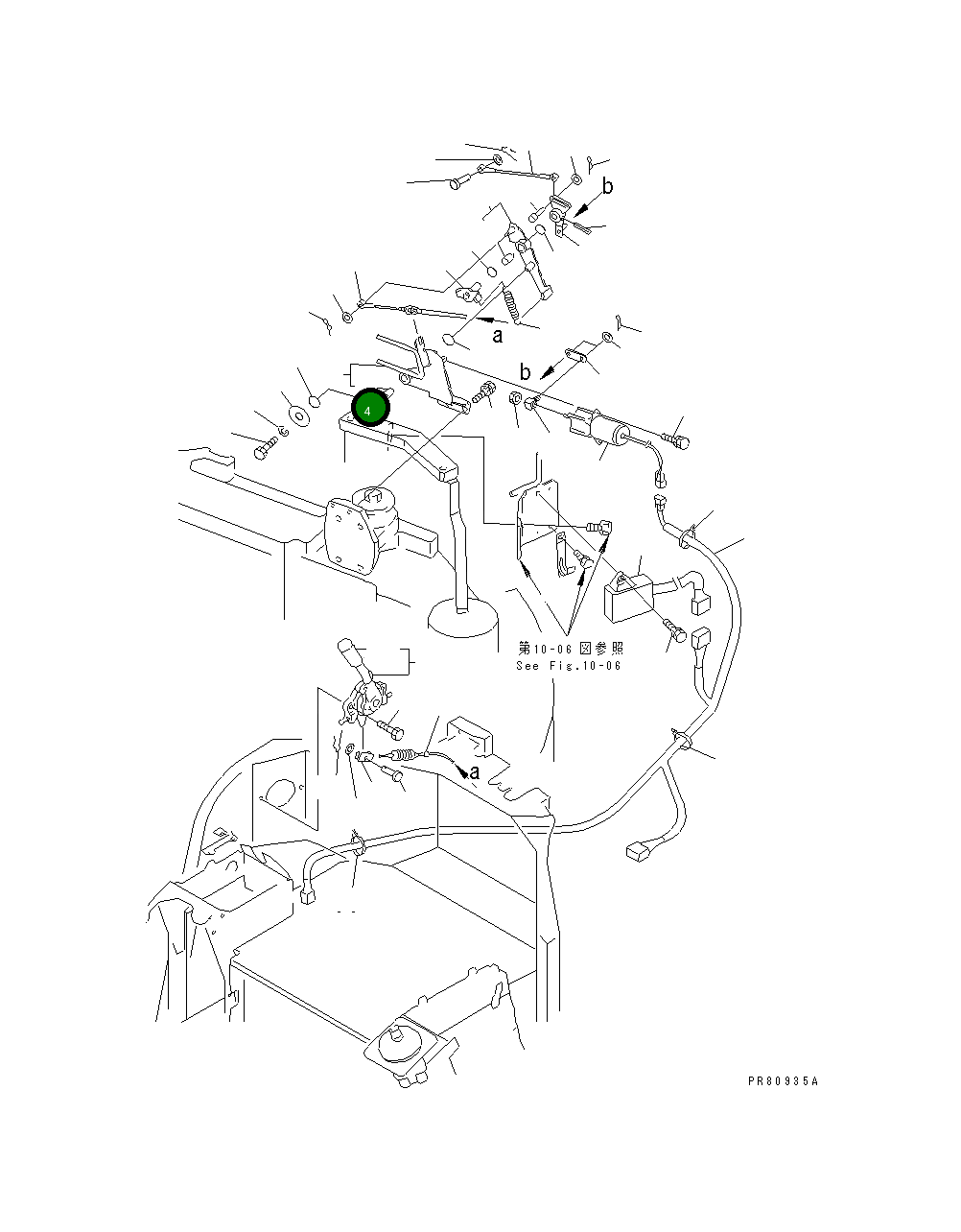 b
a
b
4
第10-06図参照
See Fig.10-06
a
PR80935A