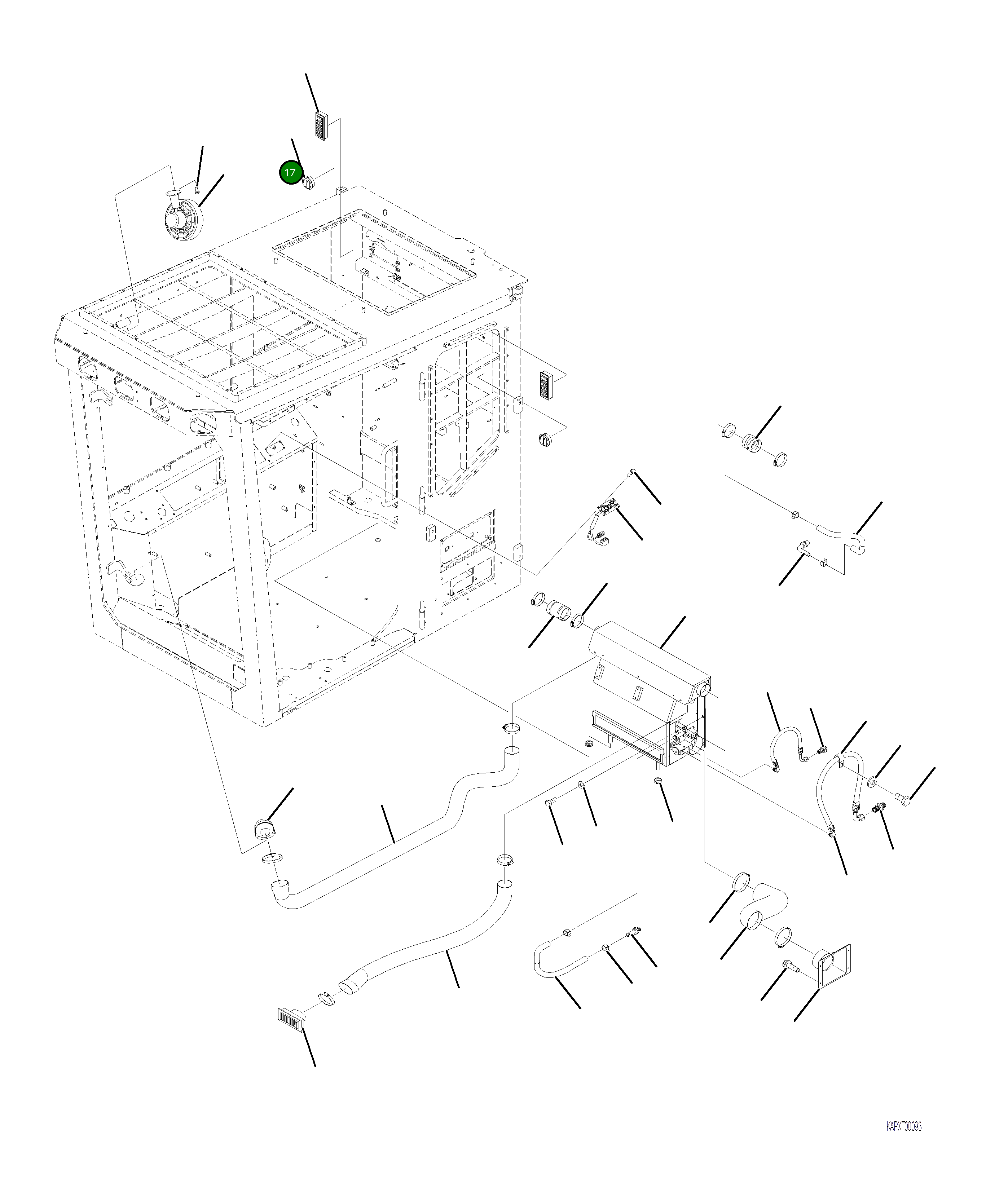 17

KAPX 00093