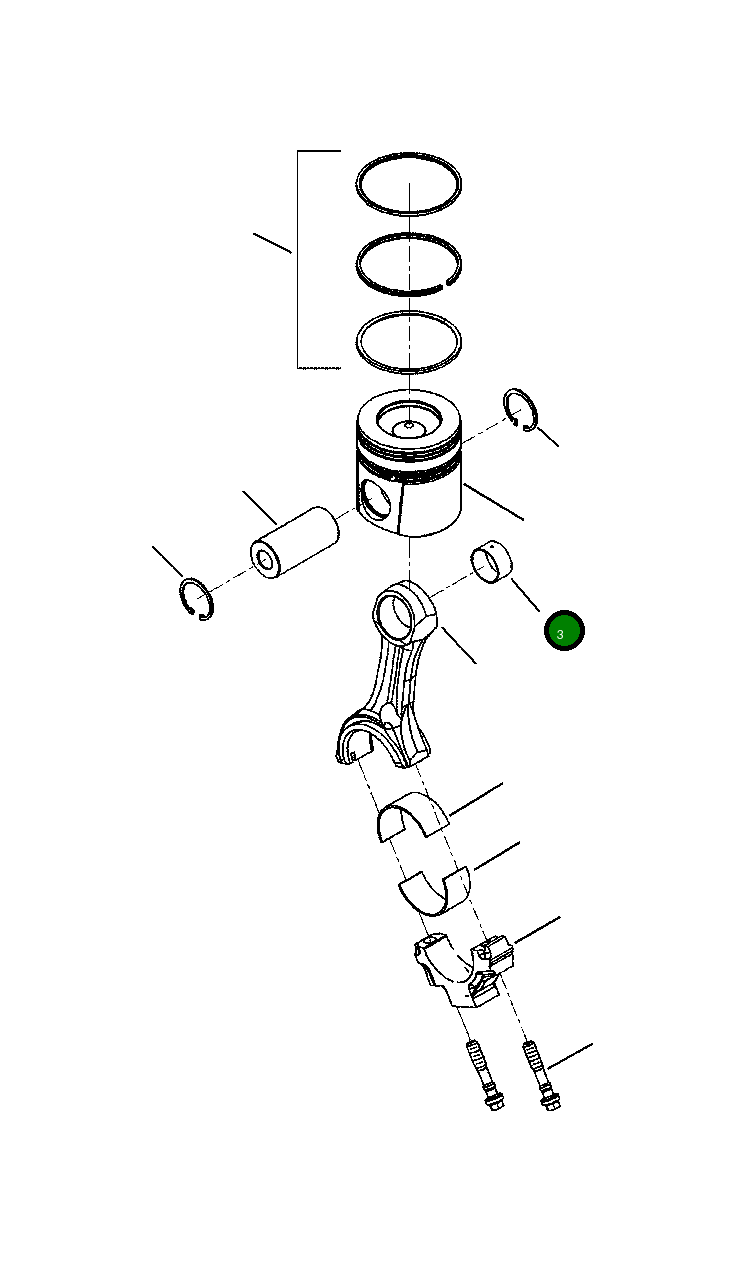 3