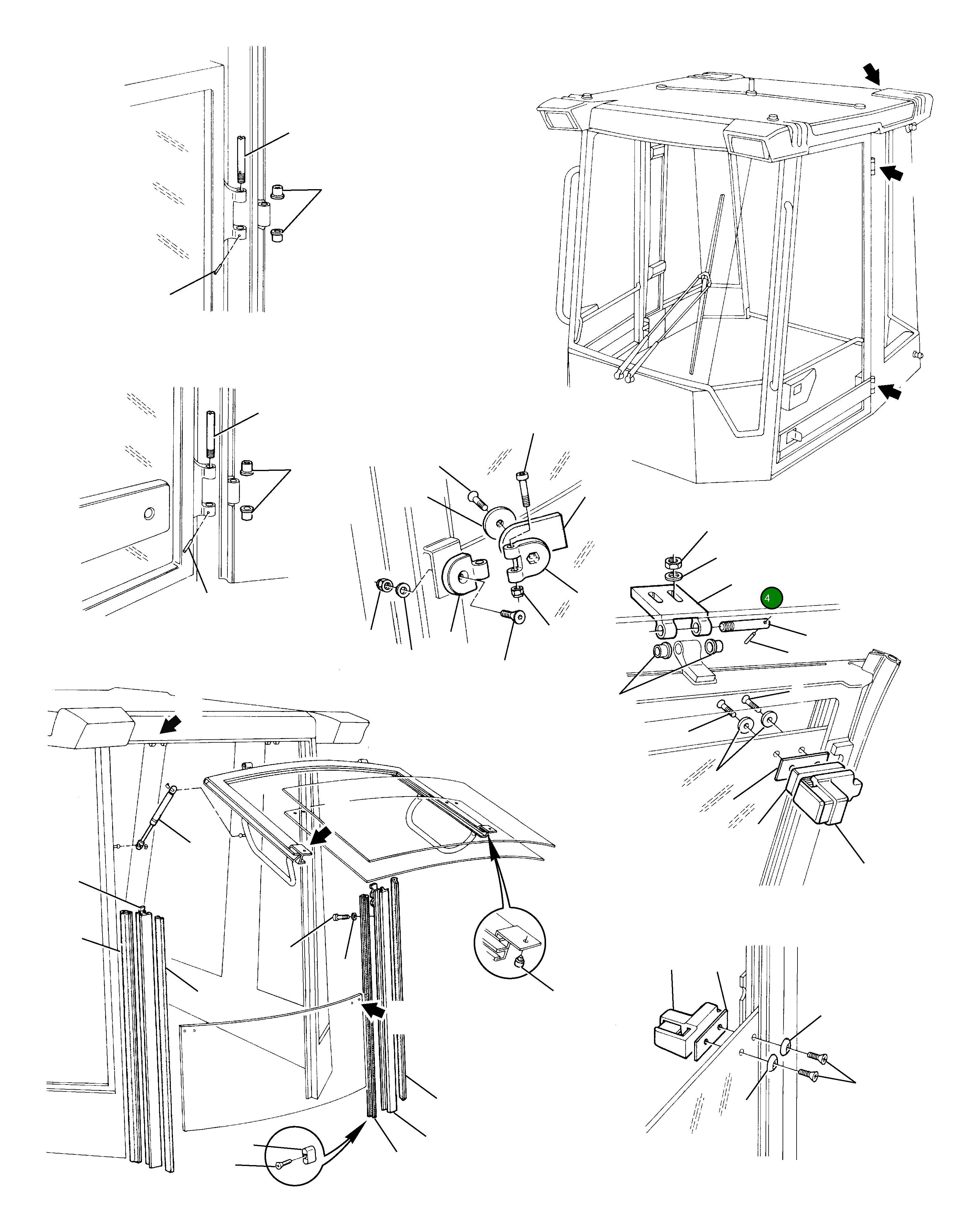 4