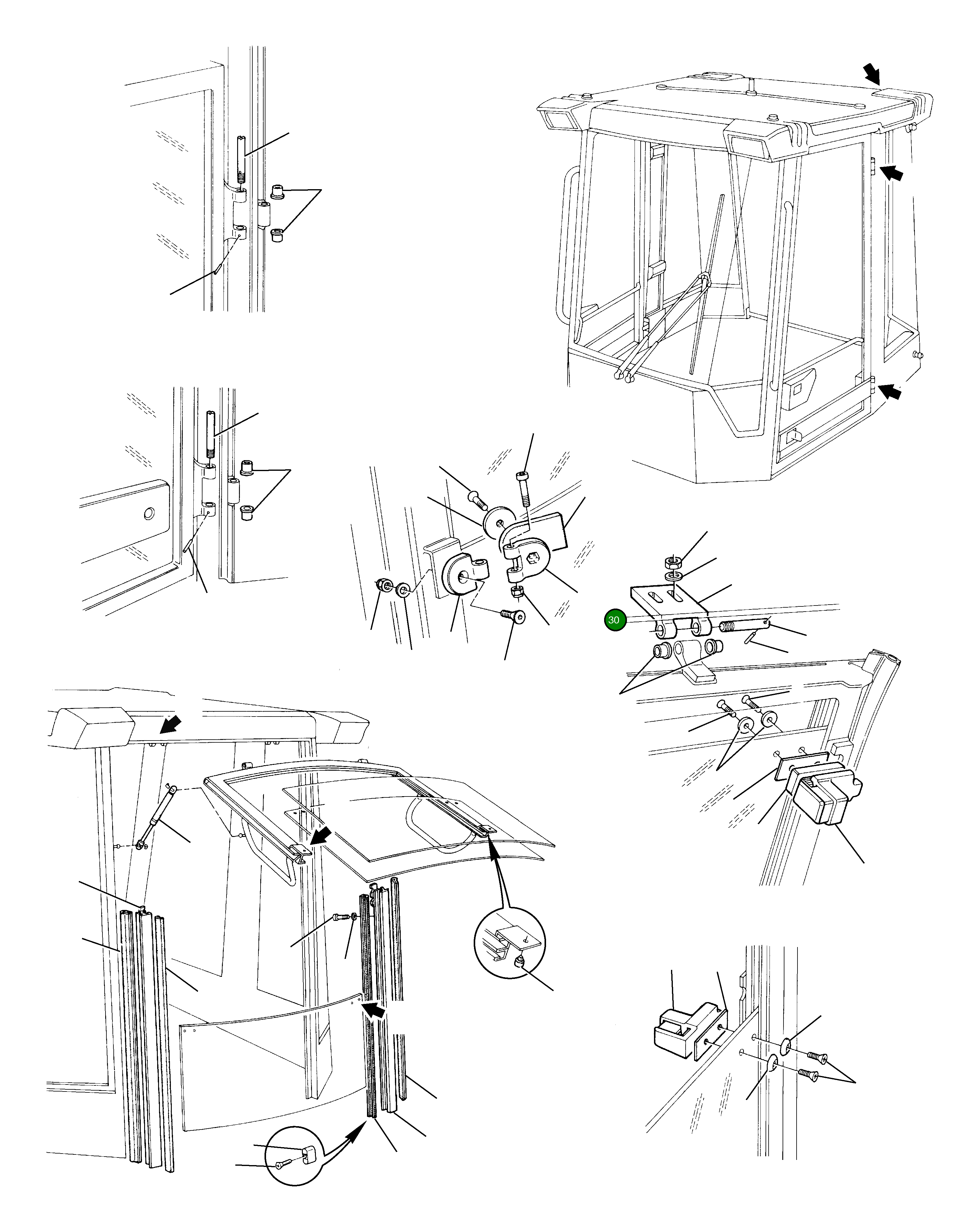 30