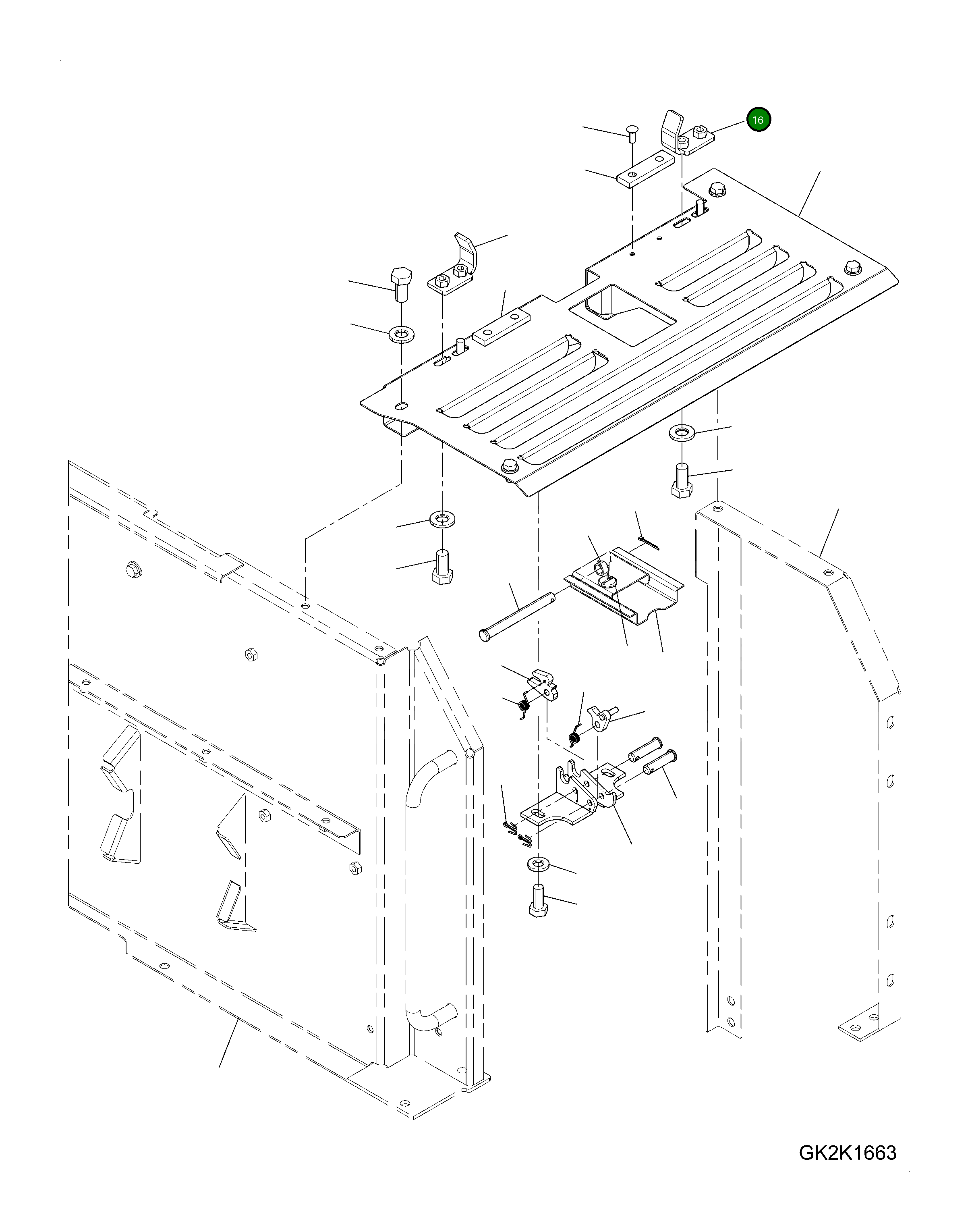 16

GK2K1663