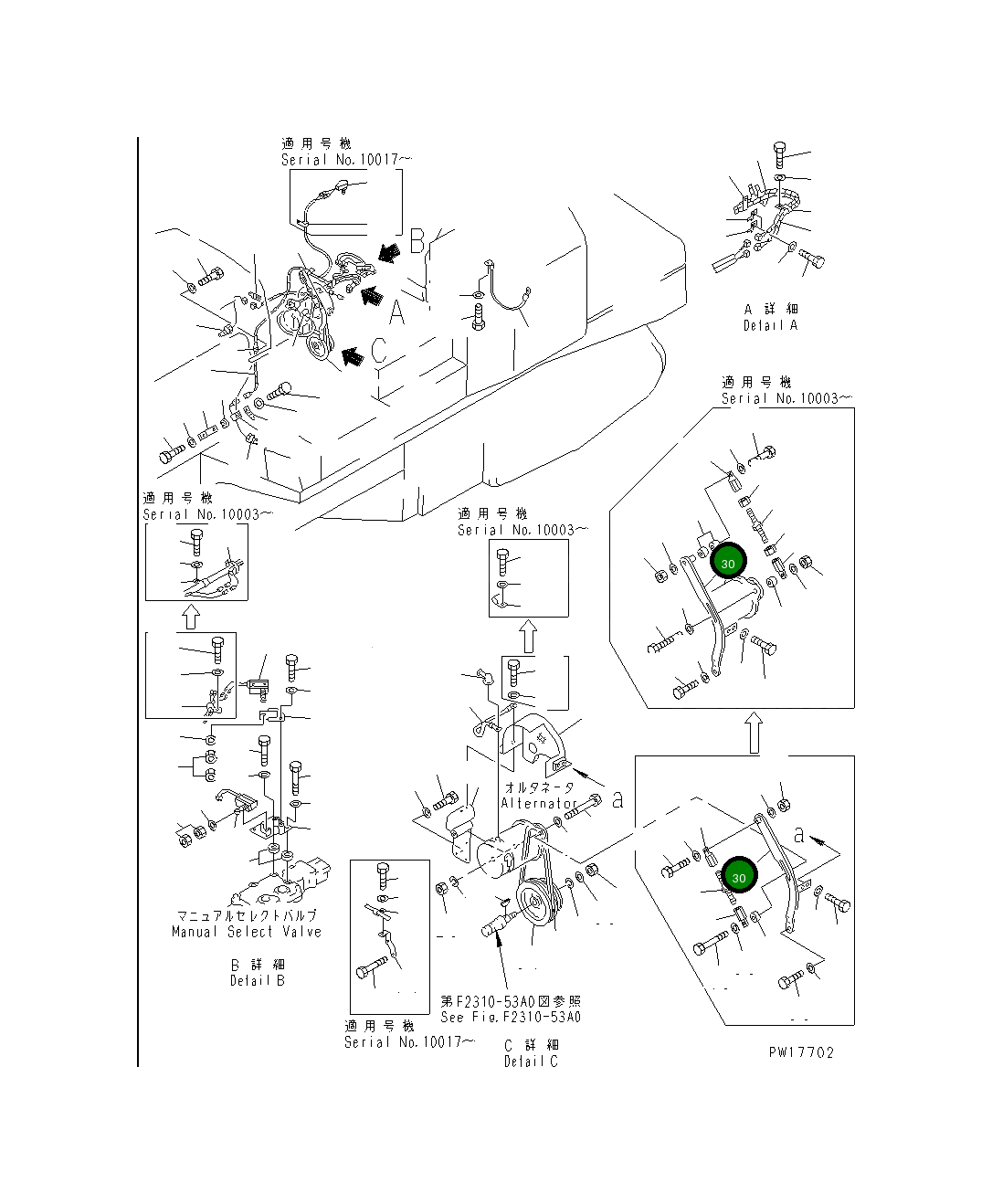 適用号機
Serial No.10017～

B

A

C

A 詳細
Detail A

適用号機
Serial No.10003～

30

適用号機
Serial No.10003～

適用号機
Serial No.10003～

オルタネータ
Alternator

a

a

30

マニュアルセレクトバルブ
Manual Select Valve

B 詳細
Detail B

第F2310-53A0図参照
See Fig.F2310-53A0

適用号機
Serial No.10017～

C 詳細
Detail C

PW17702