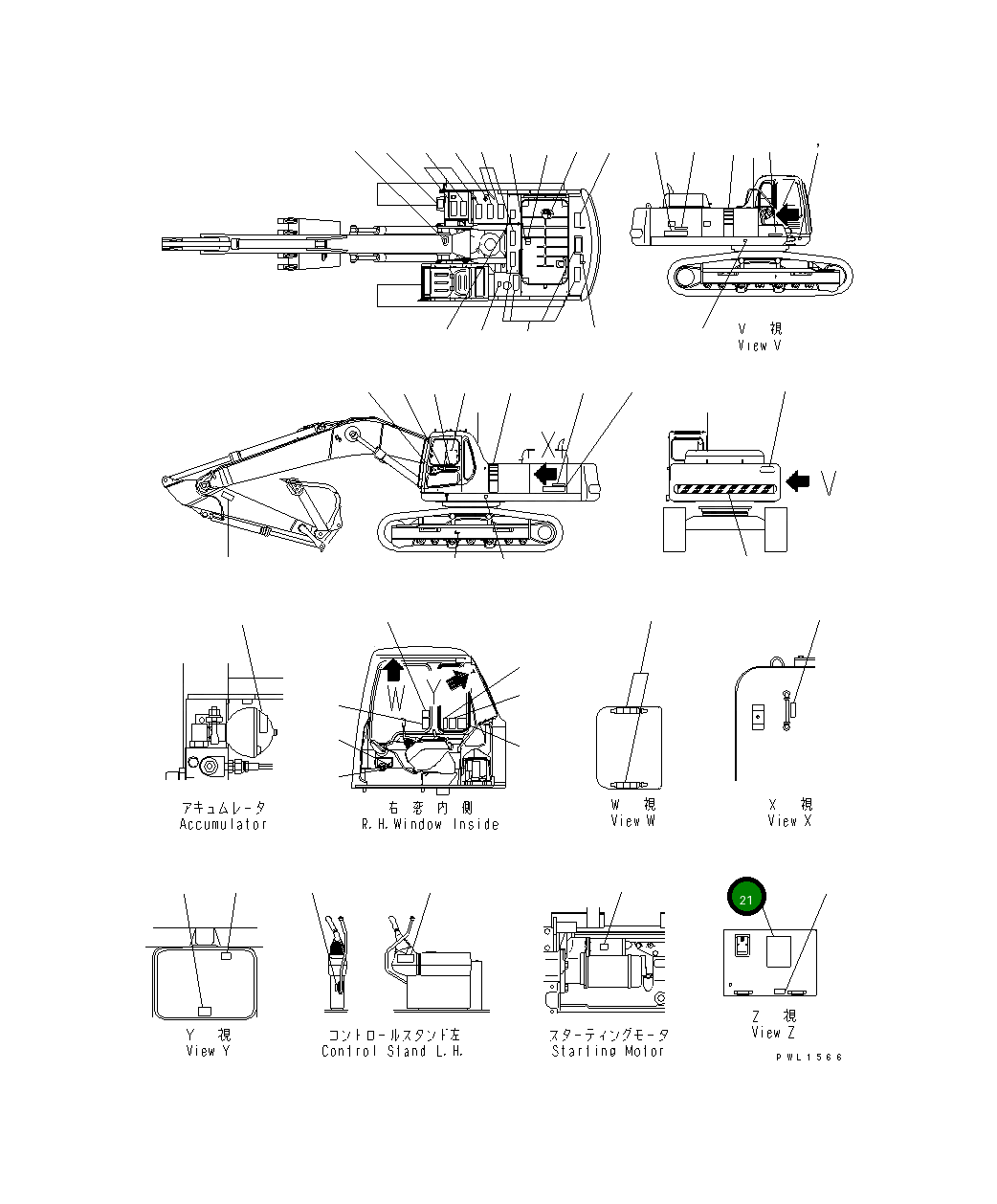 V 視
View V

X

V

W

Y

アキュムレータ
Accumulator

右 窓 内 側
R.H.Window Inside

W 視
View W

X 視
View X

21

Y 視
View Y

コントロールスタンド左
Control Stand L.H.

スターティングモータ
Starting Motor

Z 視
View Z

PWL1566