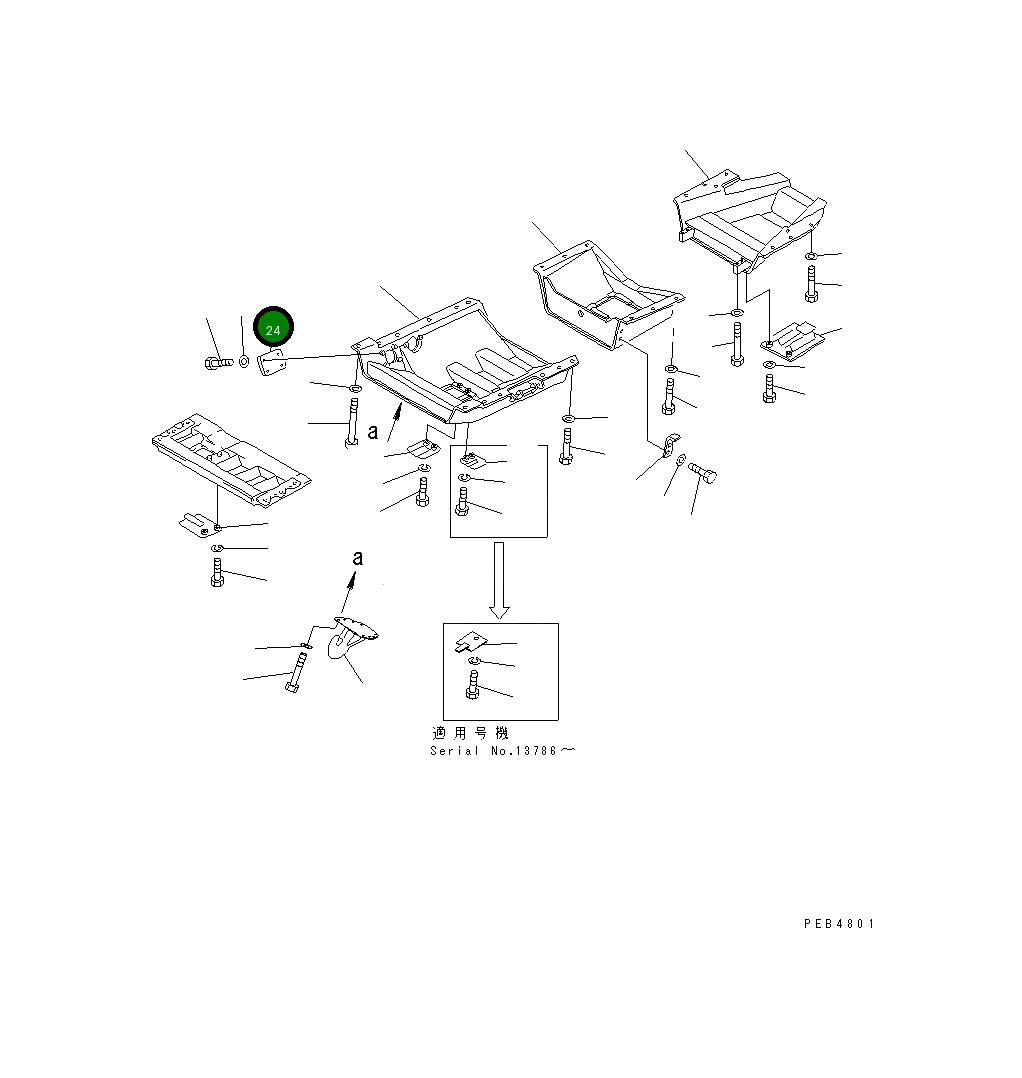 24

a

a

適用号機
Serial No.13786～

PEB4801