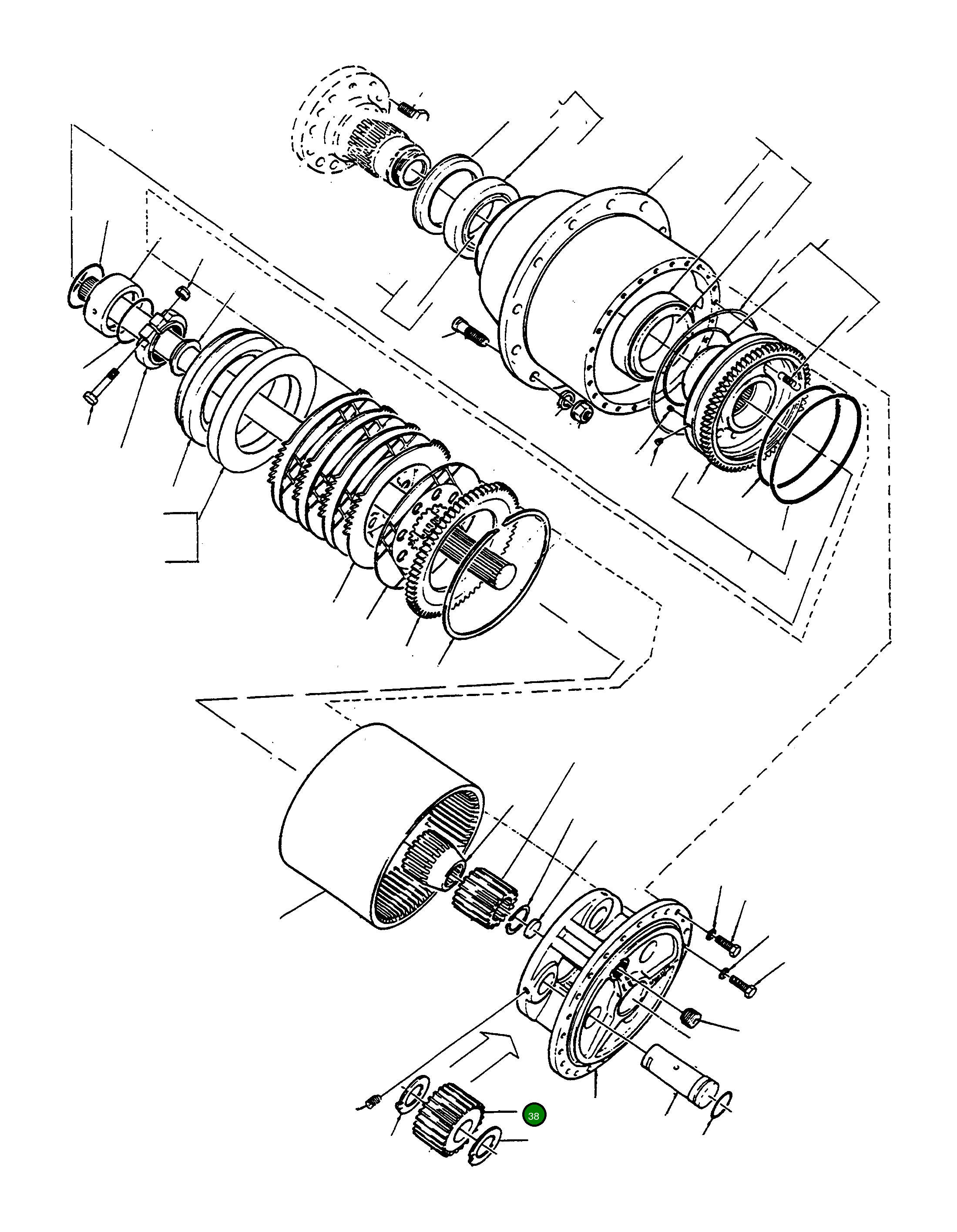 38