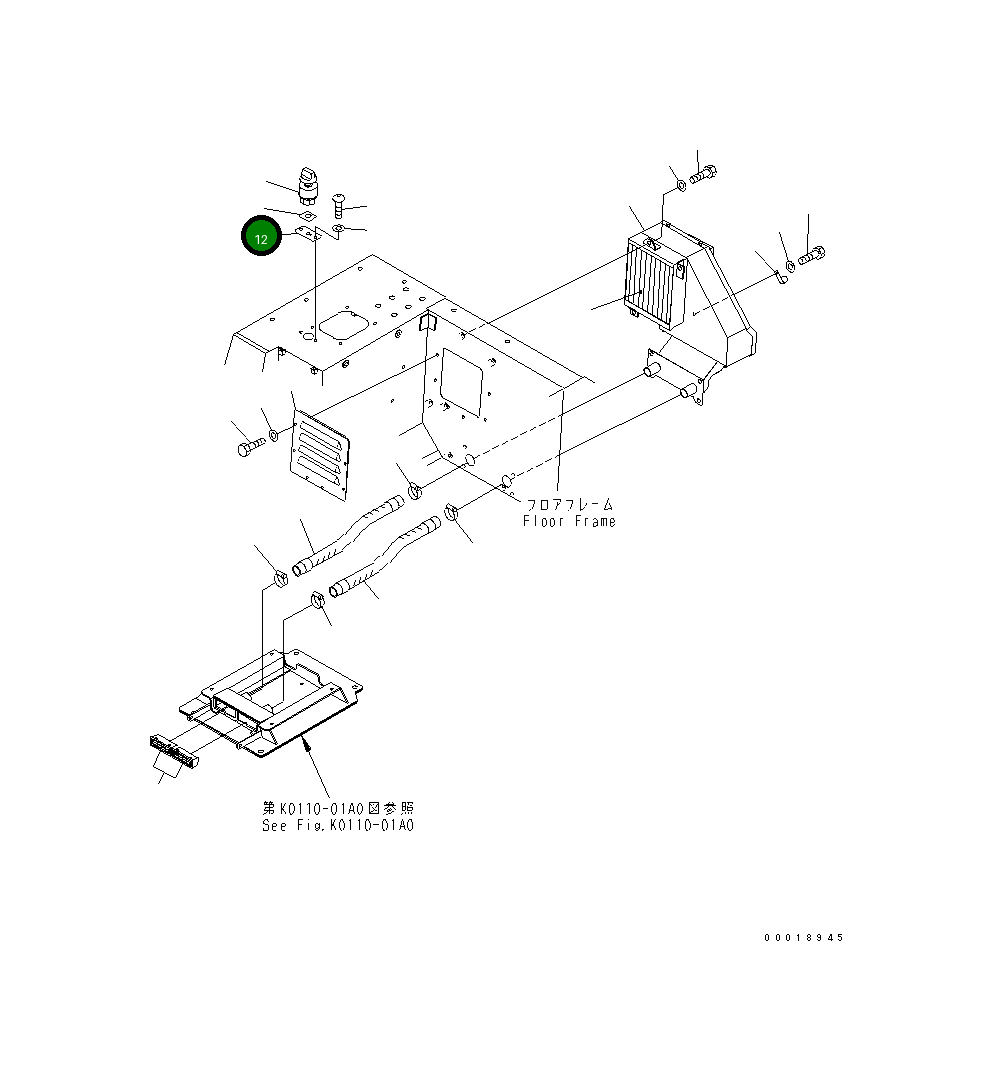 12

フロアフレーム
Floor Frame

第K0110-01A0図参照
See Fig.K0110-01A0

00018945