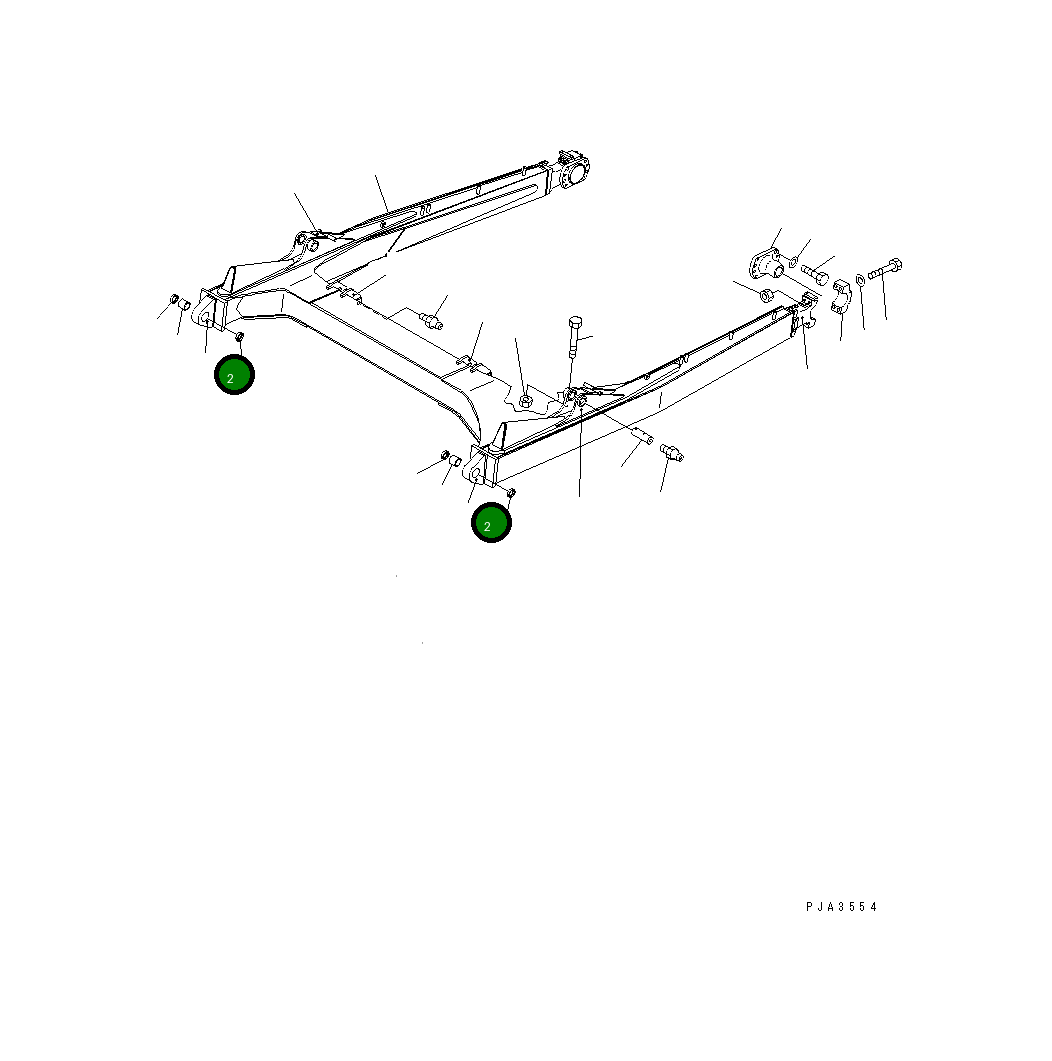 2
2
PJA3554