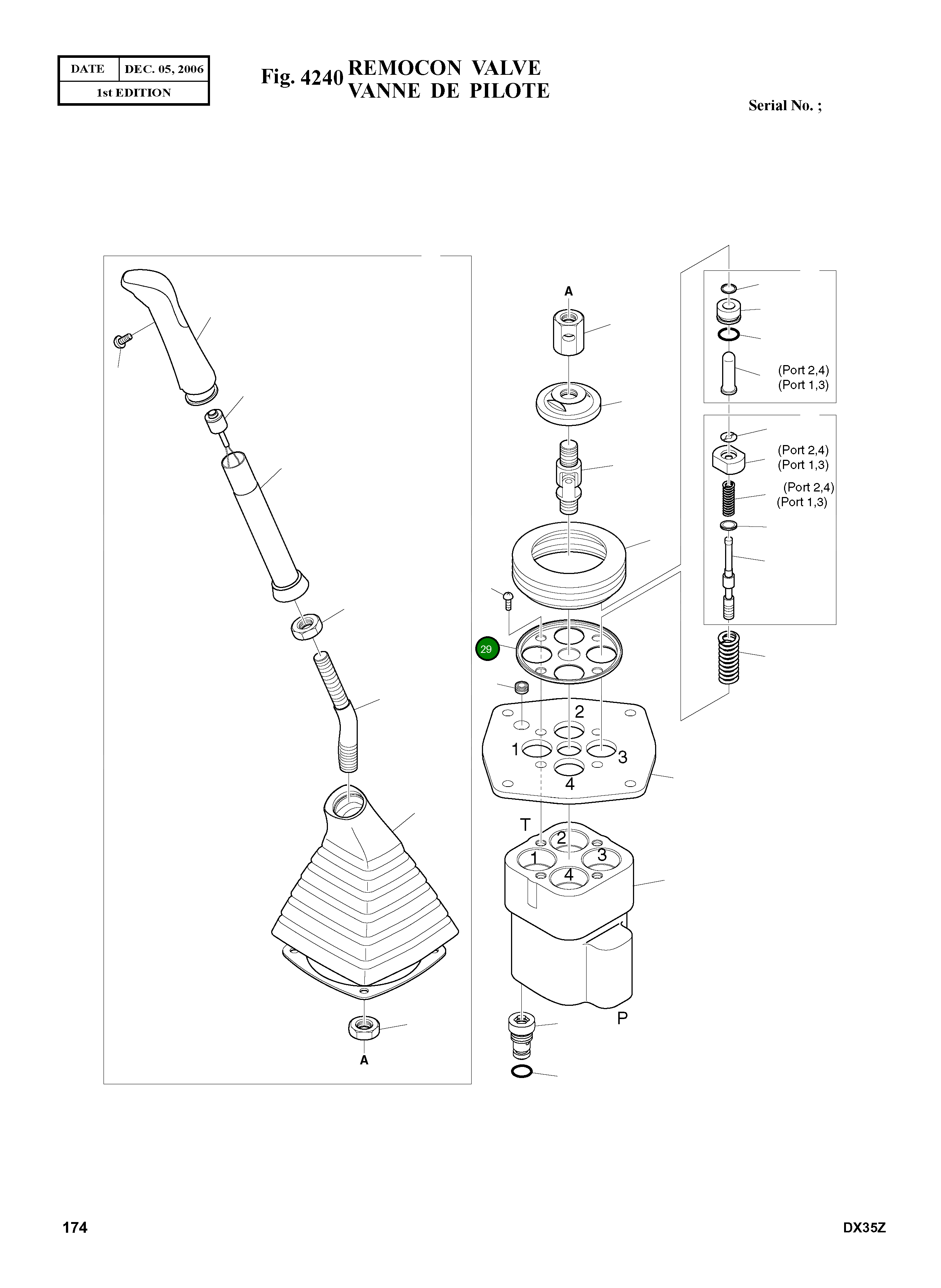 | DATE | DEC. 05, 2006 |
|---|---|
| 1st EDITION | |

Fig. 4240 REMOCON VALVE
VANNE DE PILOTE

Serial No. ;

A

(Port 2,4)
(Port 1,3)

(Port 2,4)
(Port 1,3)

(Port 2,4)
(Port 1,3)

29

2
1
3
4

T
2
1
3
4

P

A

174

DX35Z