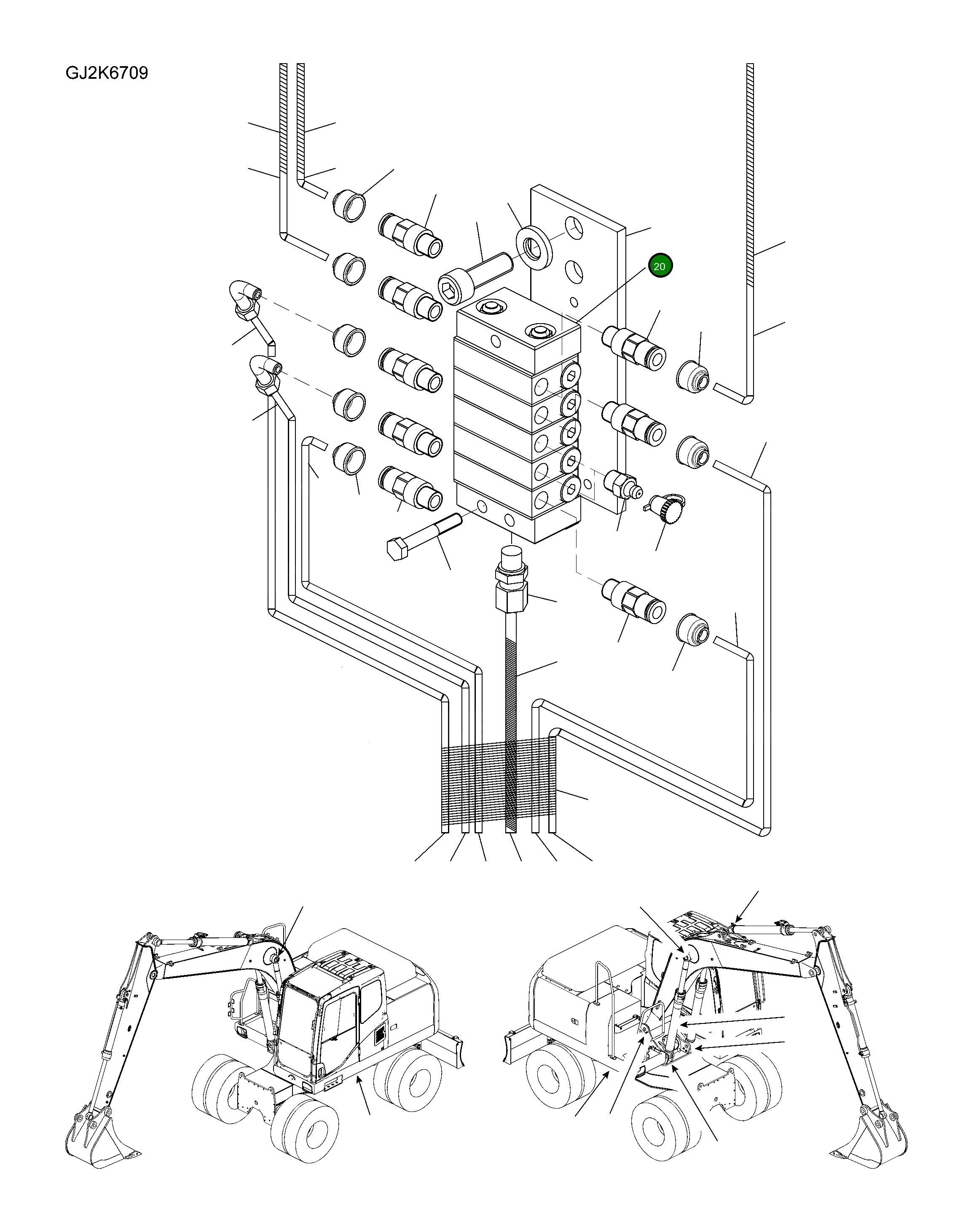 GJ2K6709

20