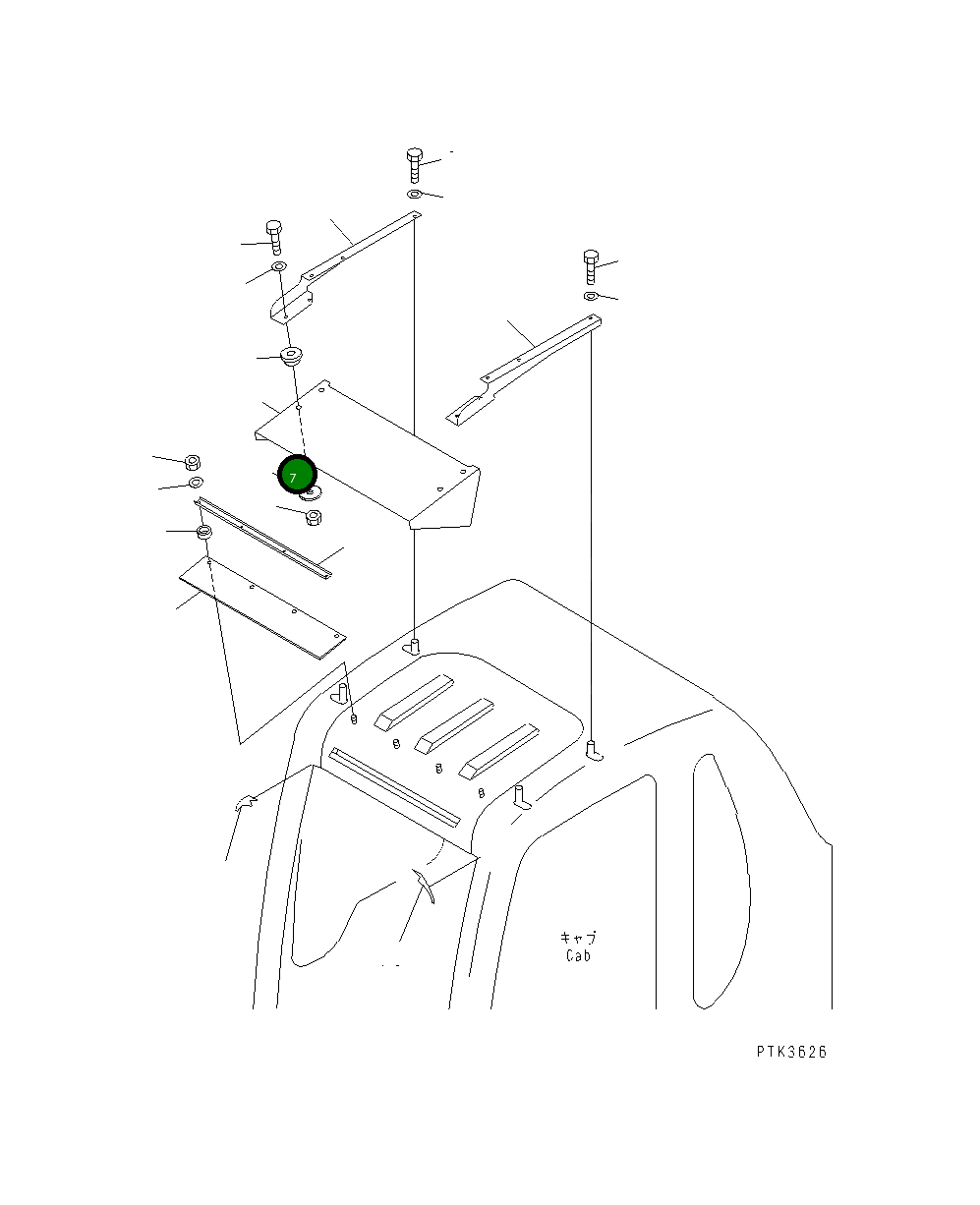 7

キャブ
Cab

PTK3626