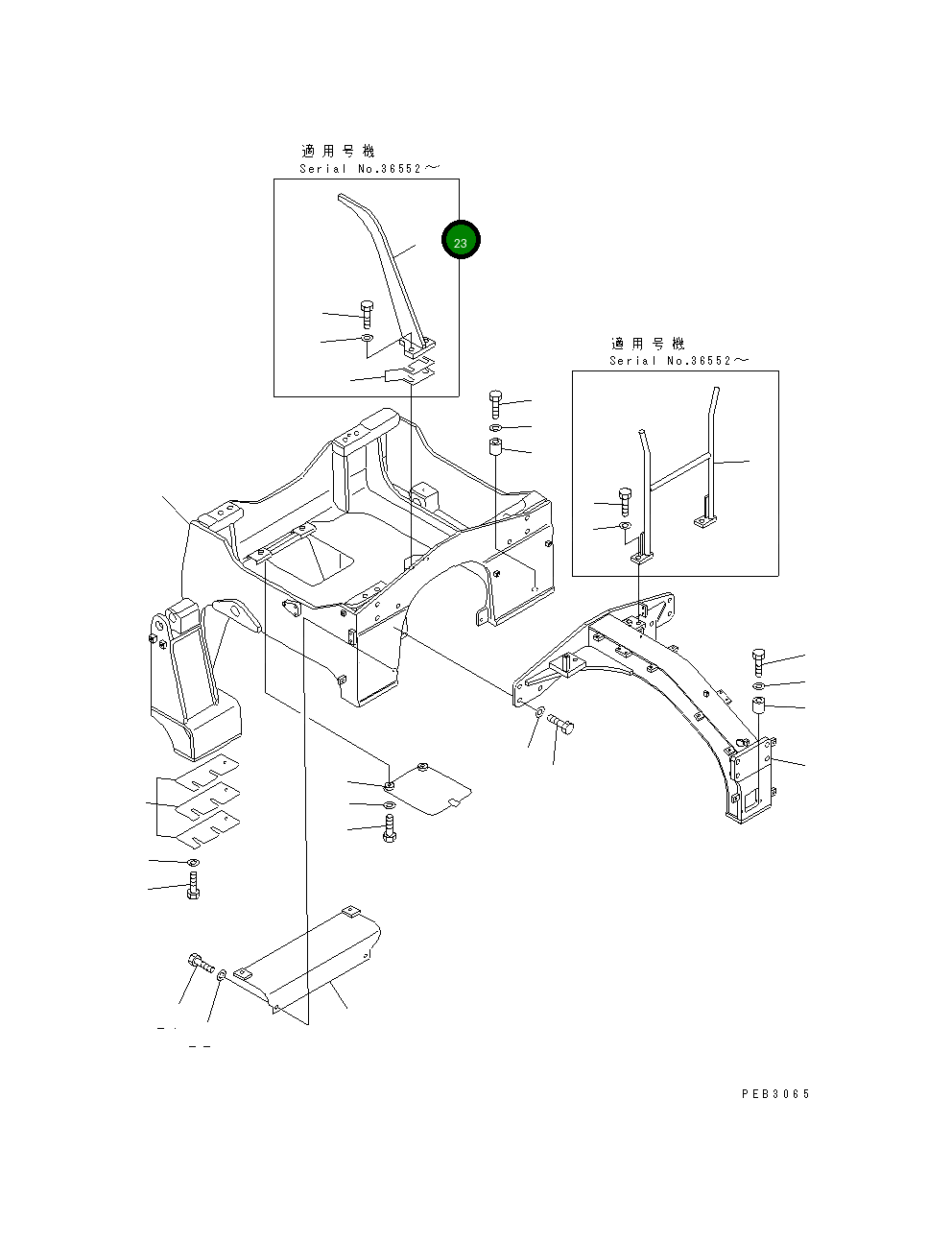 適用号機
Serial No.36552～

23

適用号機
Serial No.36552～

PEB3065