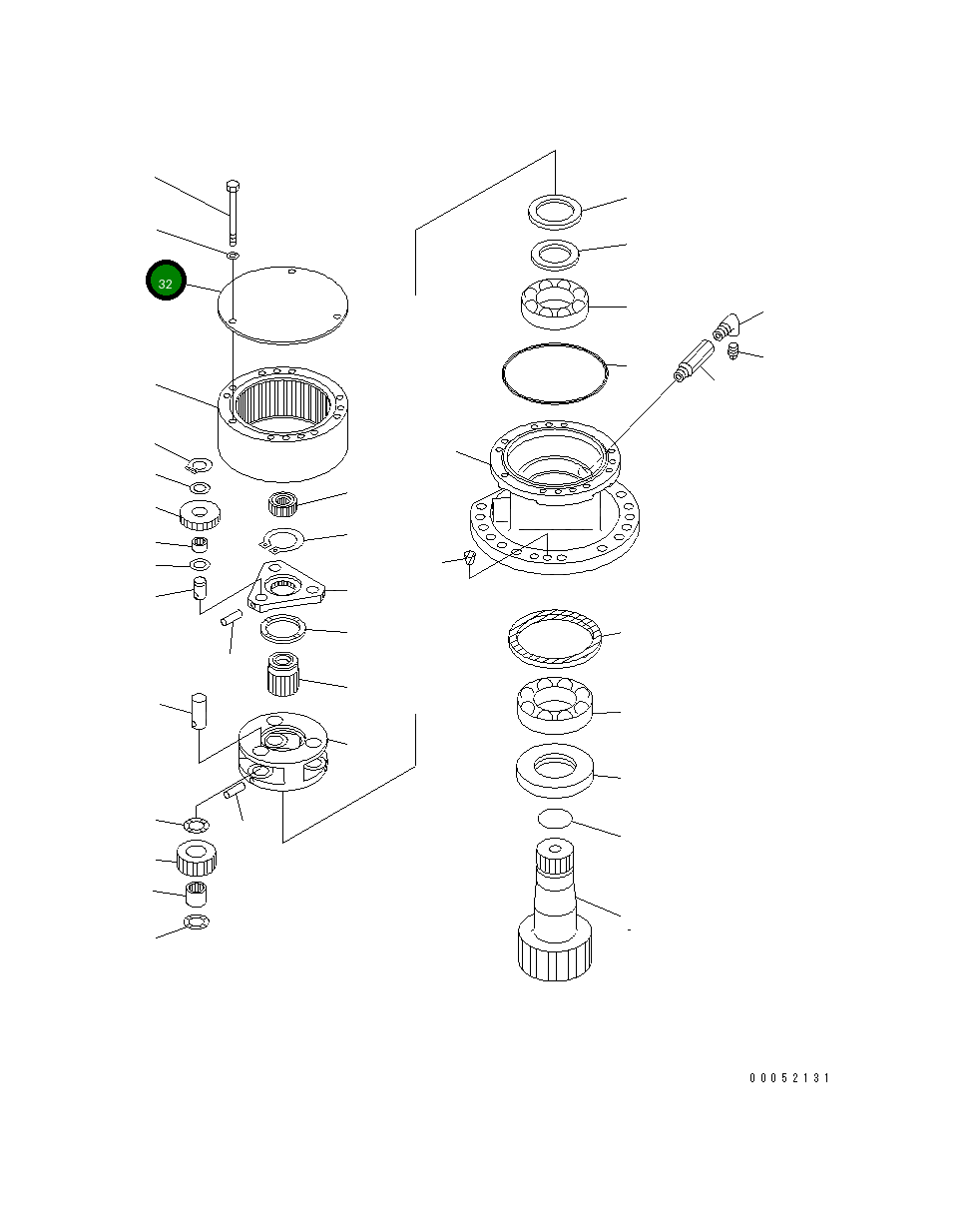 32

00052131