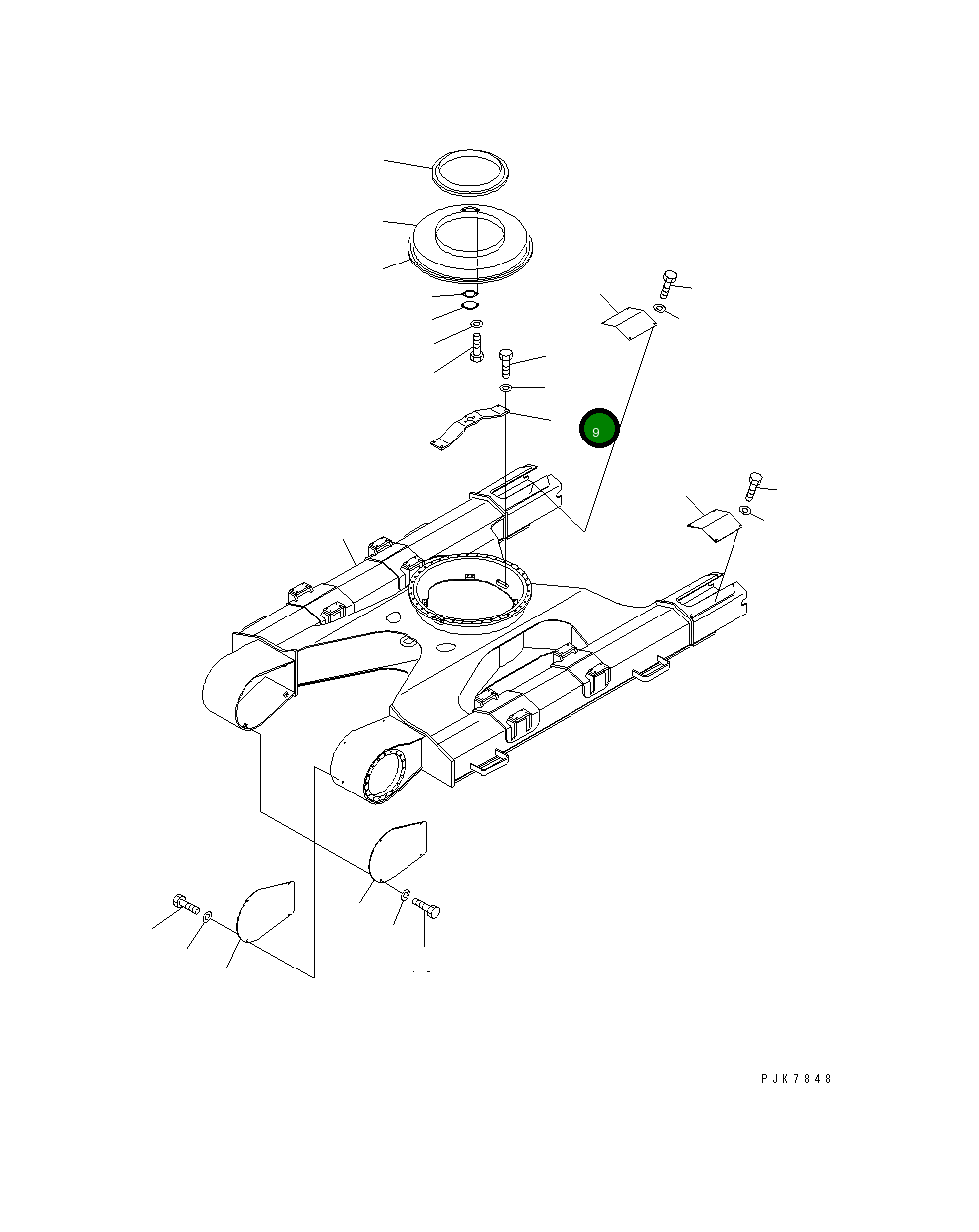 9

PJK7848