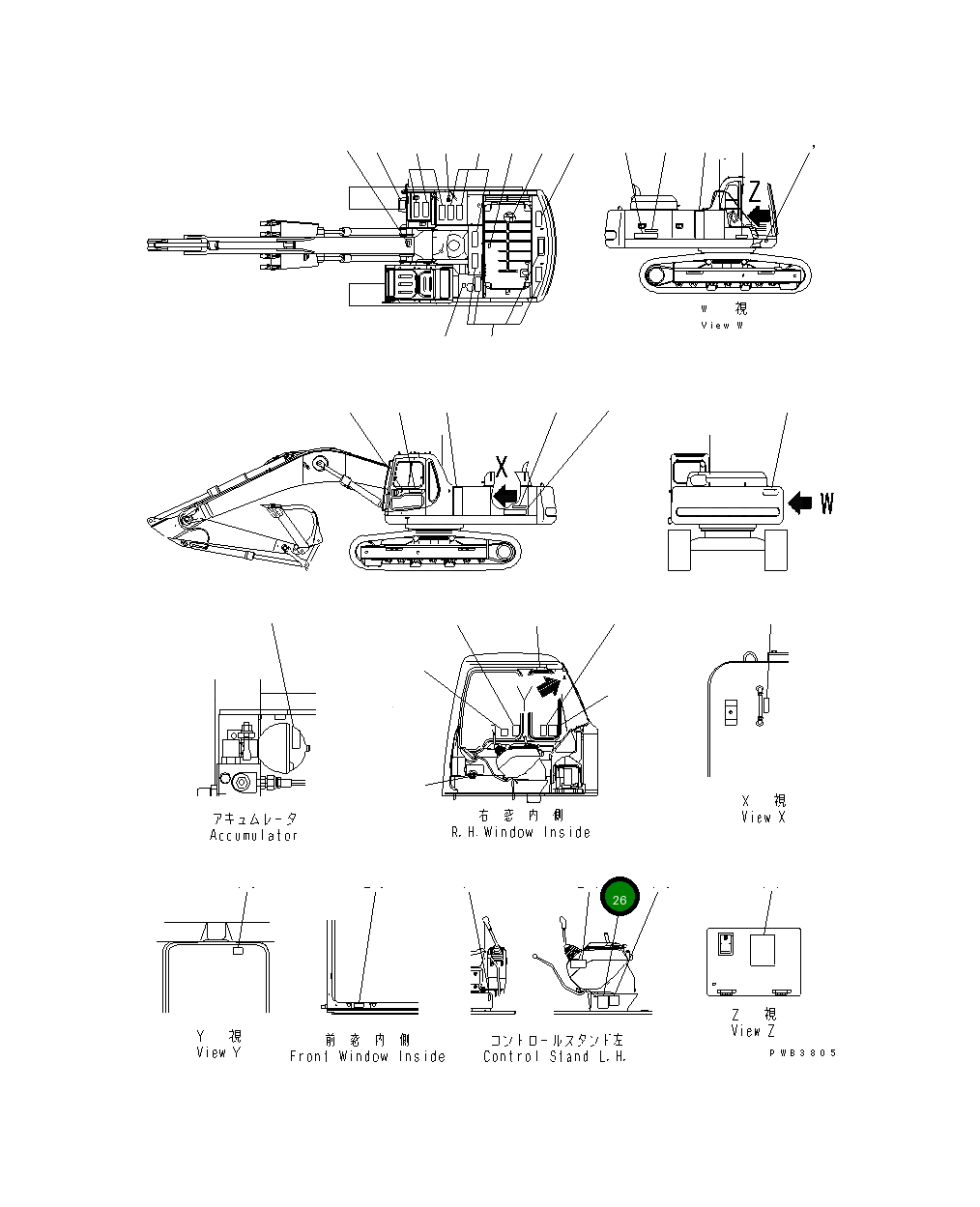 Z

W 視
View W

X

W

Y

アキュムレータ
Accumulator

右 窓 内 側
R.H.Window Inside

X 視
View X

26

Y 視
View Y

前 窓 内 側
Front Window Inside

コントロールスタンド左
Control Stand L.H.

Z 視
View Z

PWB3805