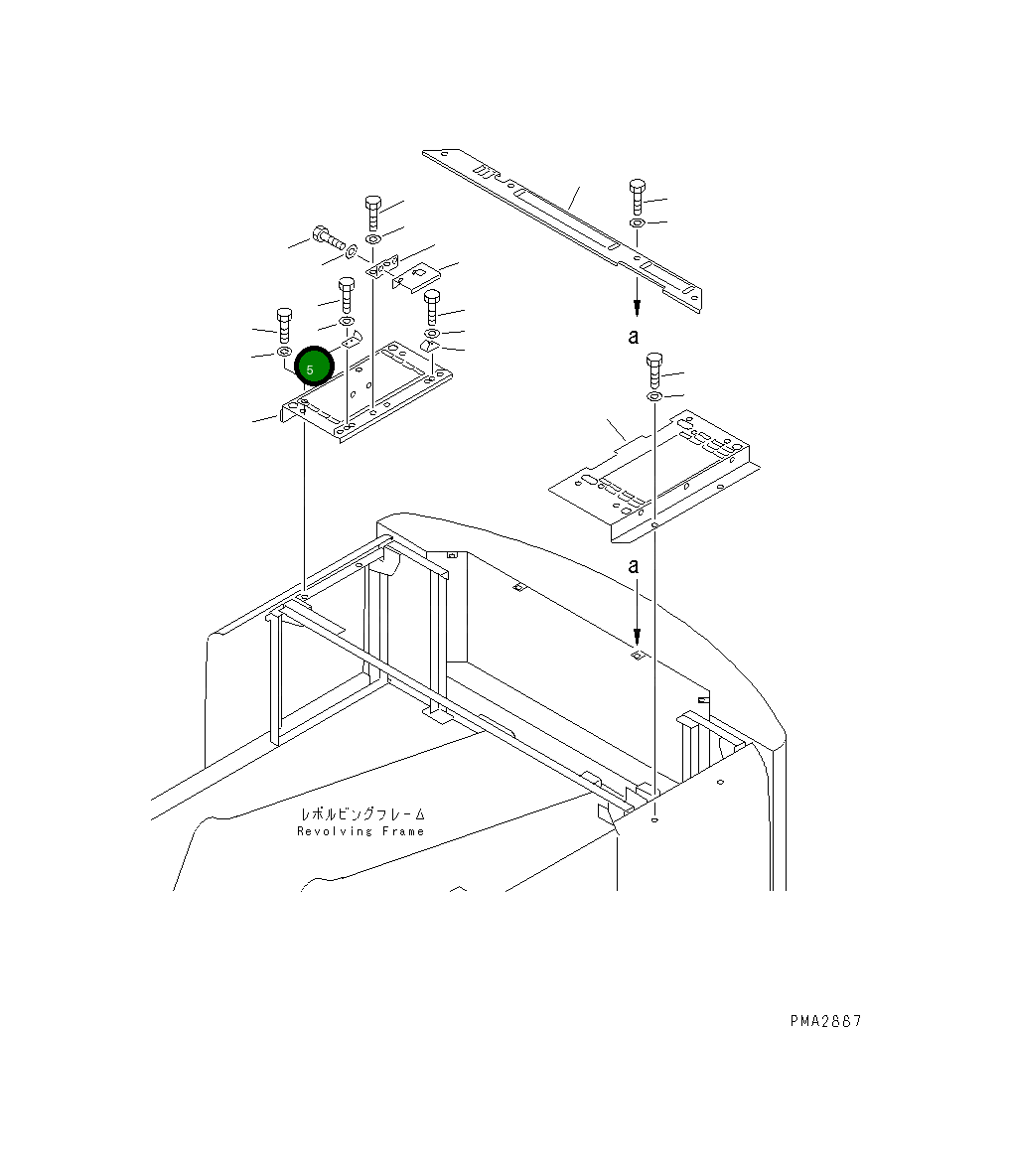 a

5

a

レボルビングフレーム
Revolving Frame

PMA2887