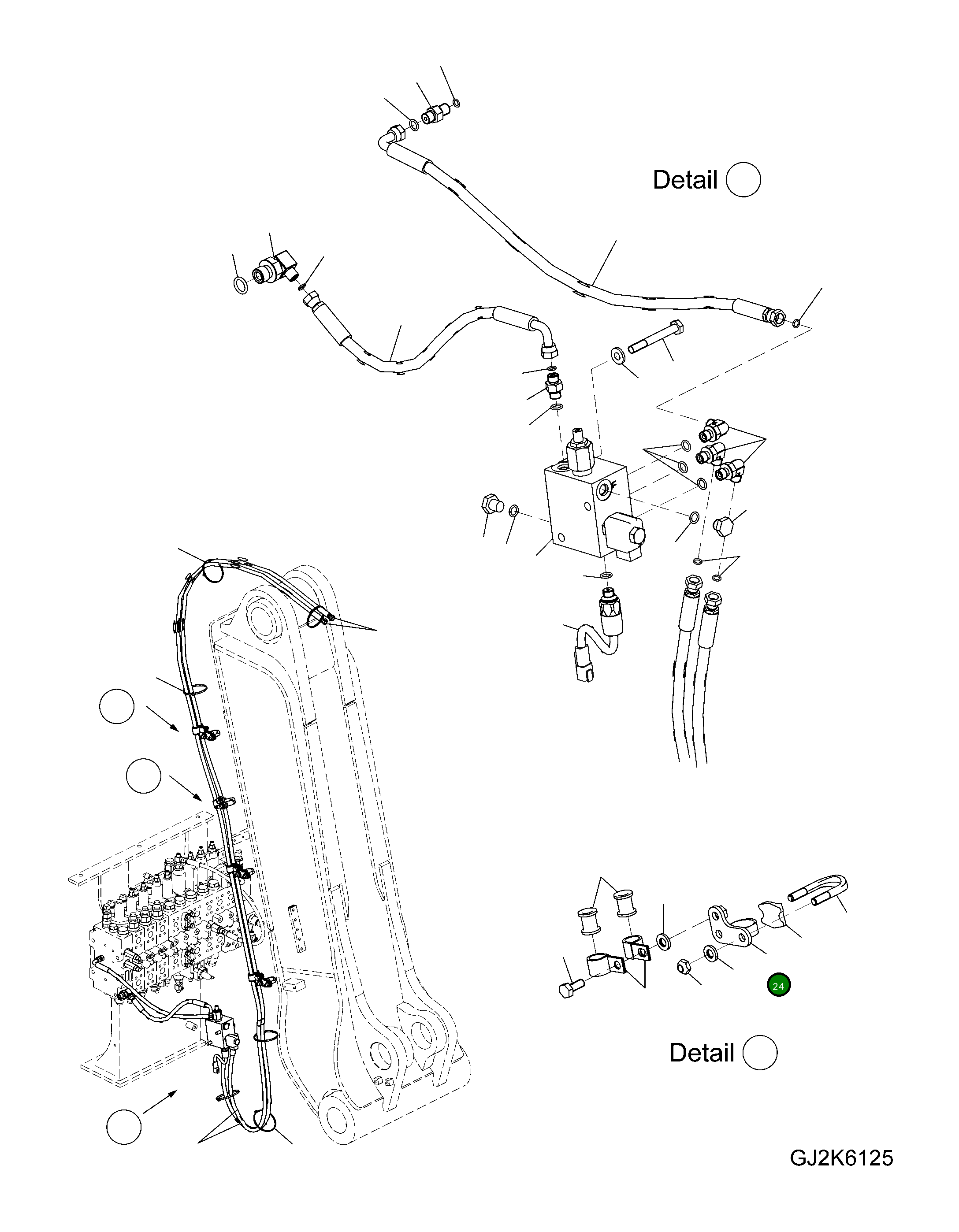 Detail

24

Detail

GJ2K6125