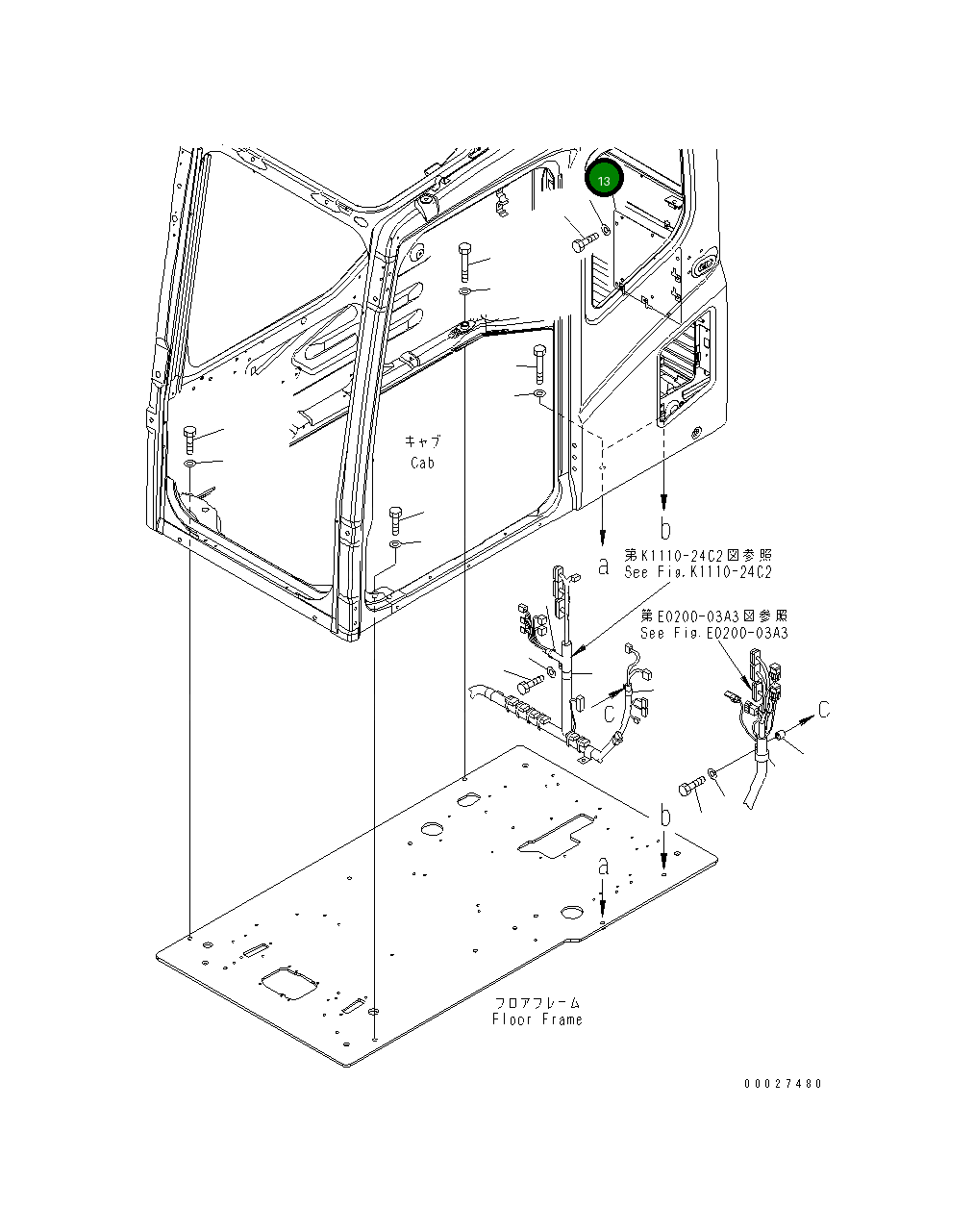 13

キャブ
Cab

b

a

第K1110-24C2図参照
See Fig.K1110-24C2

第E0200-03A3図参照
See Fig.E0200-03A3

C

C

b

a

フロアフレーム
Floor Frame

00027480