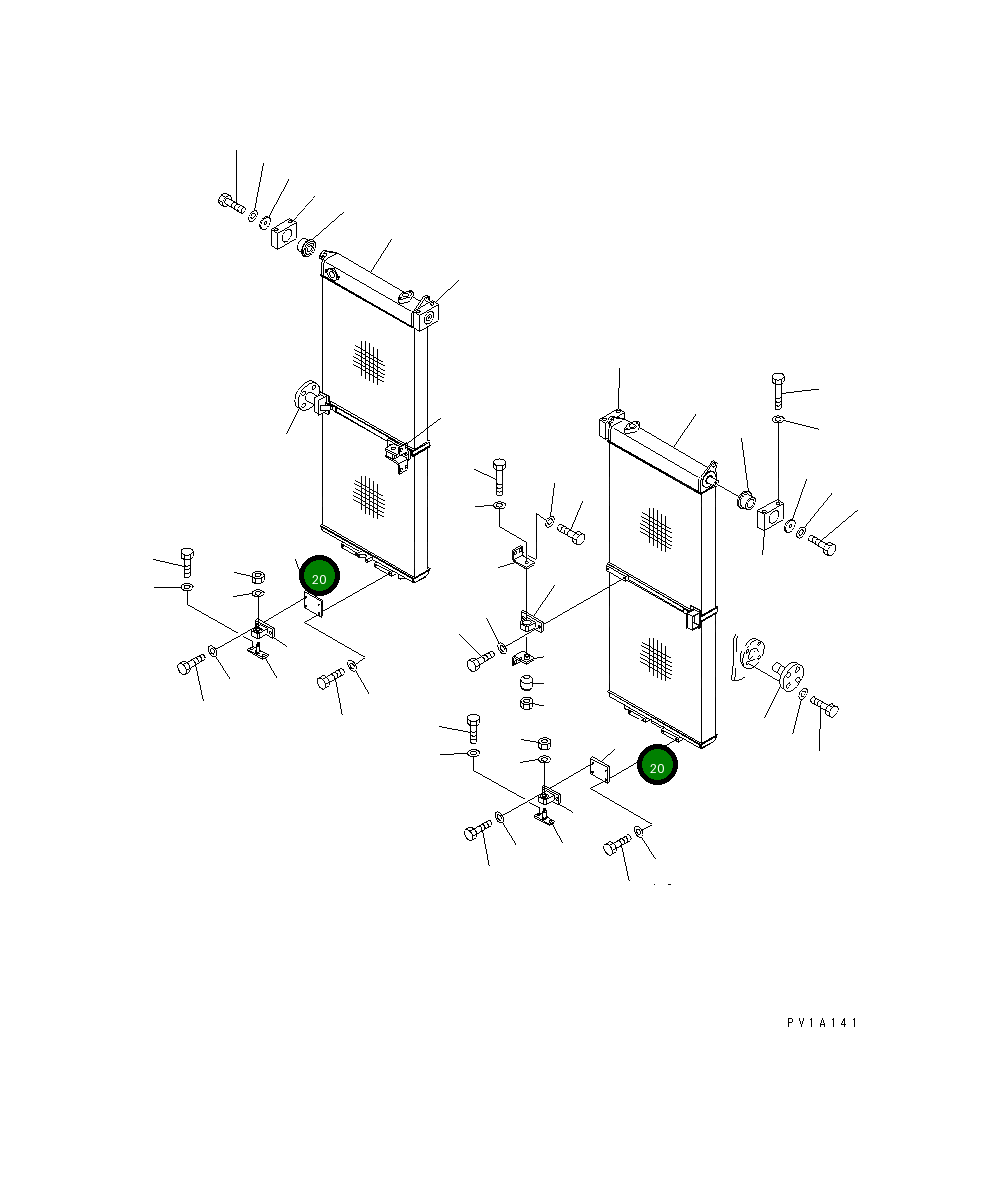 20

20

PV1A141