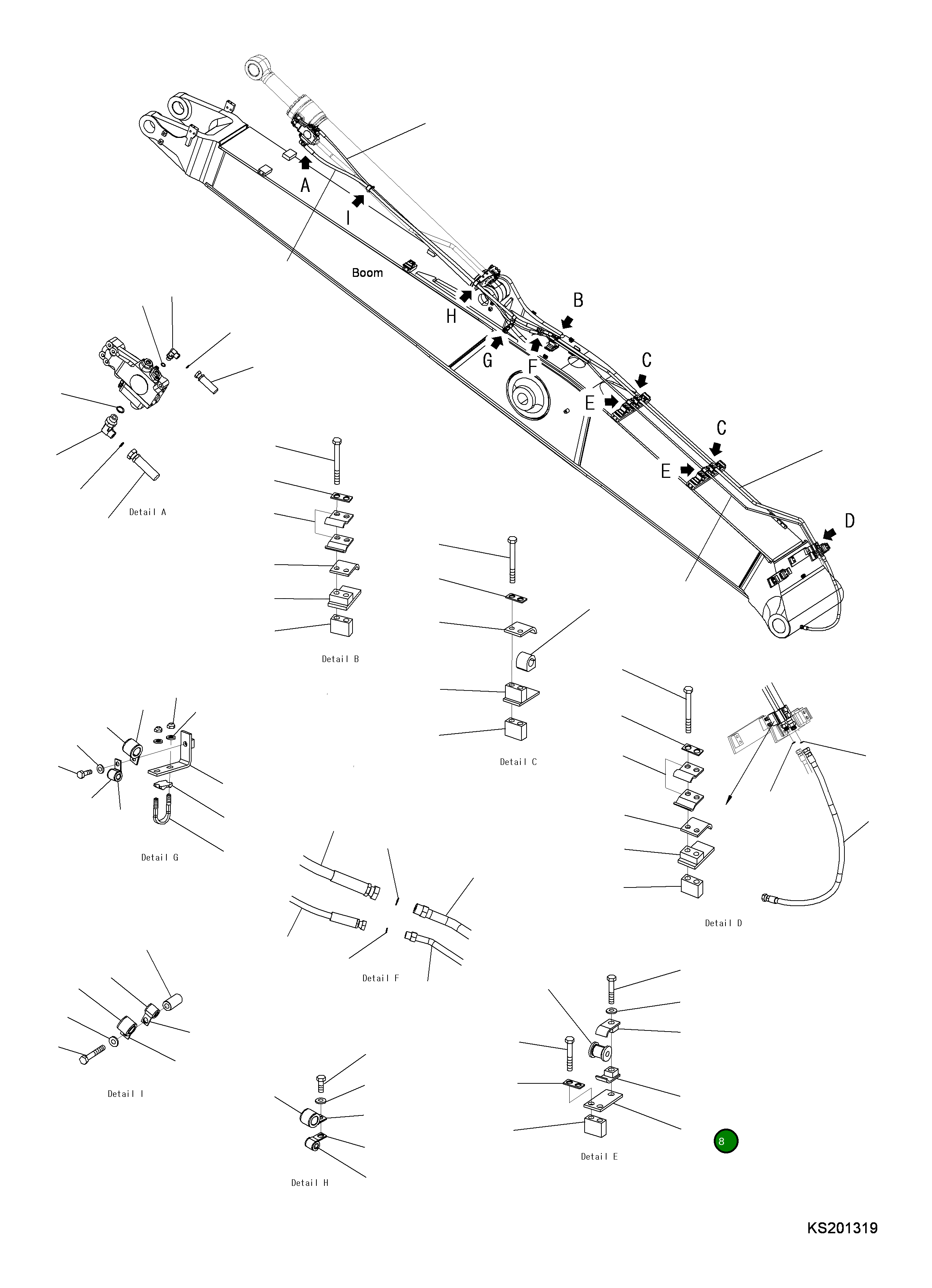 A

I

Boom

H

B

G

F

C

E

C

E

D

Detail A

Detail B

Detail C

Detail G

Detail D

Detail F

Detail I

Detail H

Detail E

8

KS201319