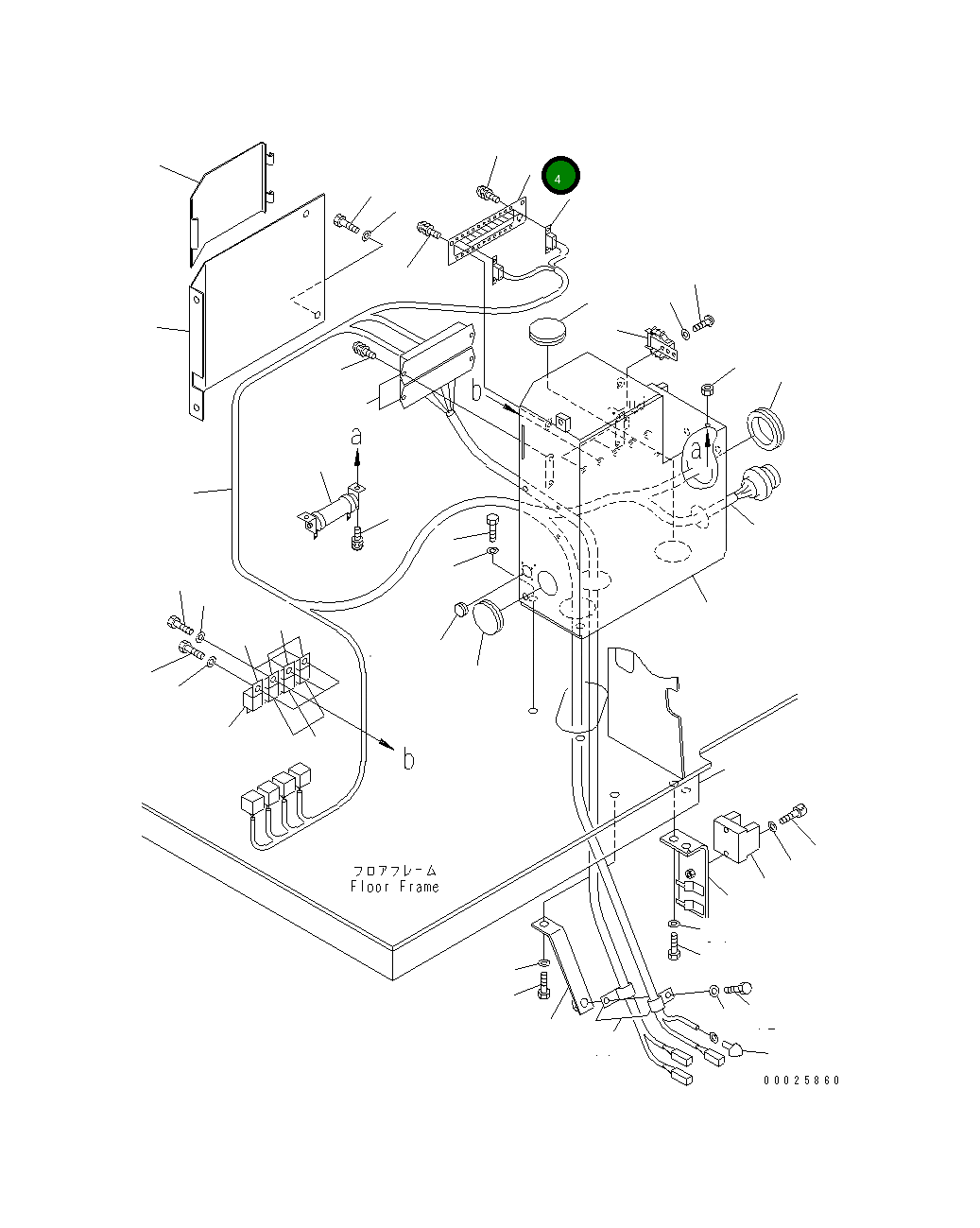 4

b

a

a

b

フロアフレーム
Floor Frame

00025860