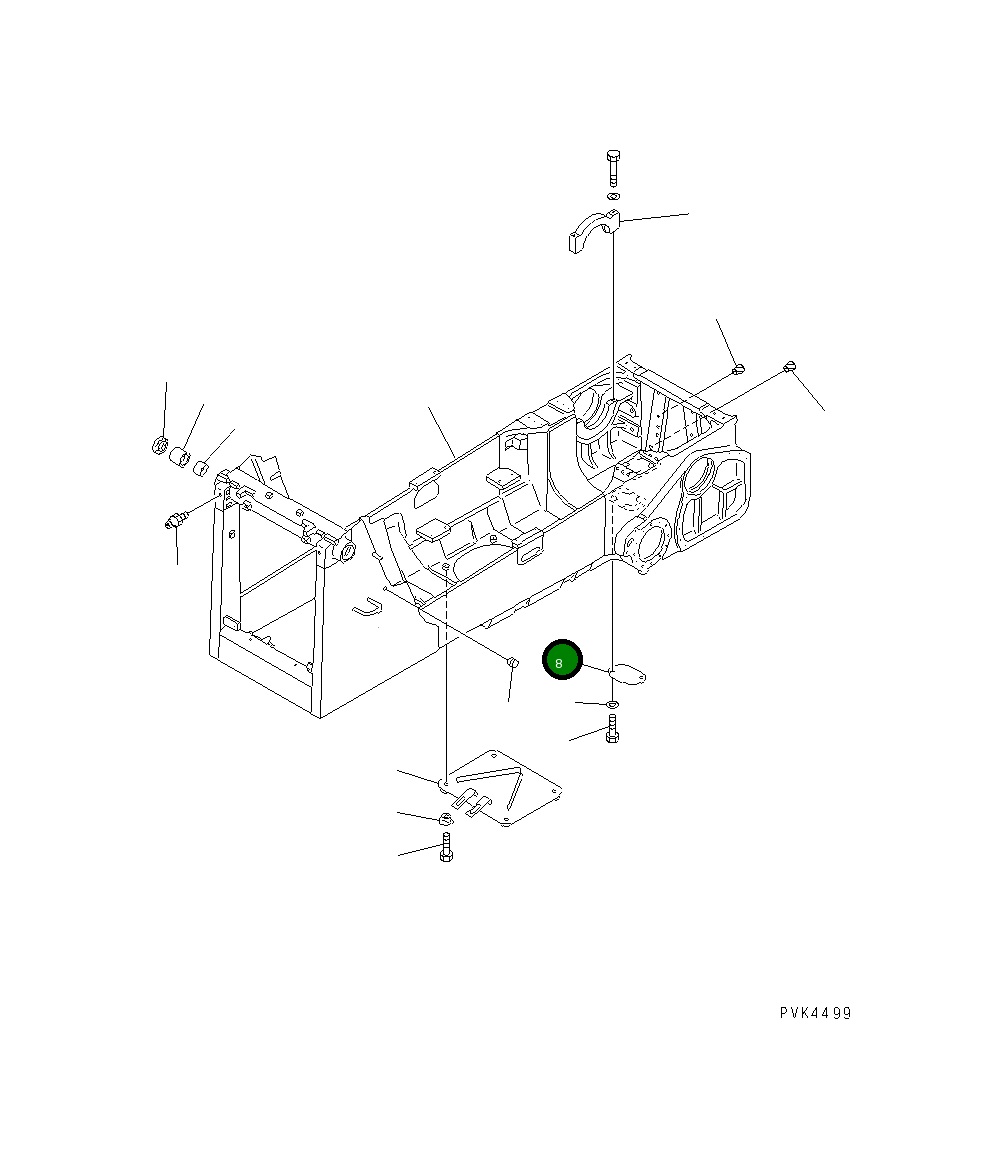 8

PVK4499