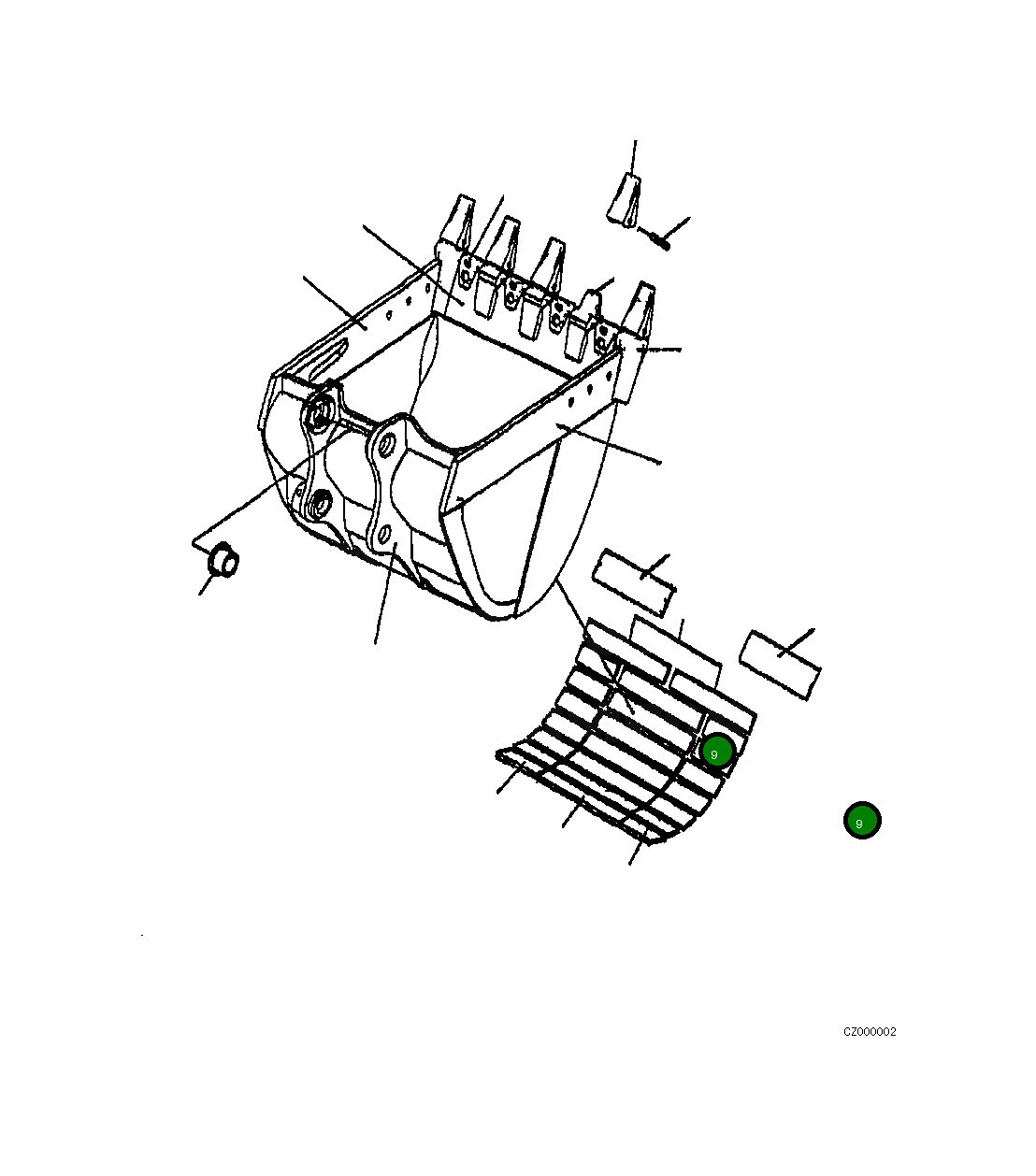 9
9
CZ000002