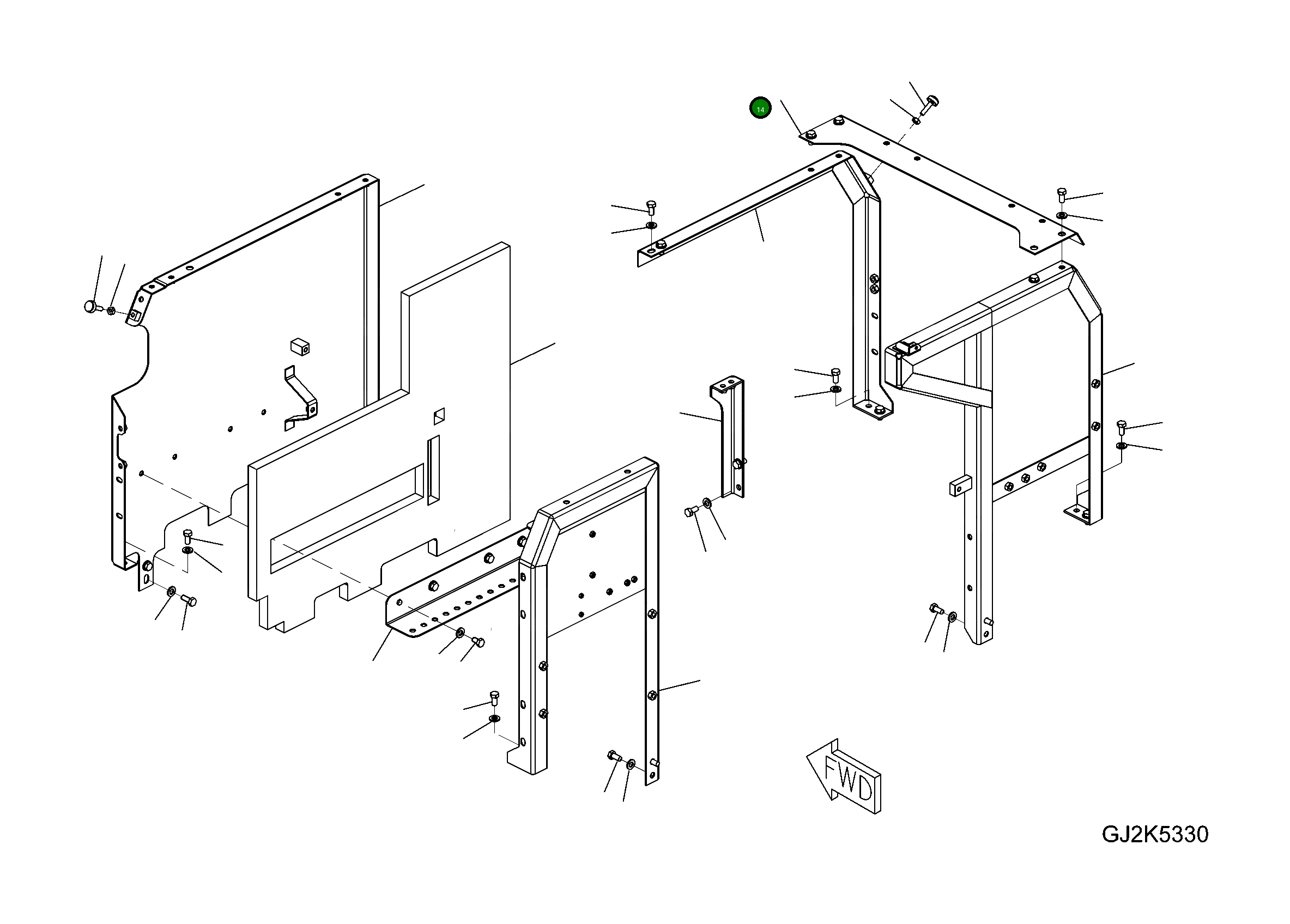 14

FWD

GJ2K5330