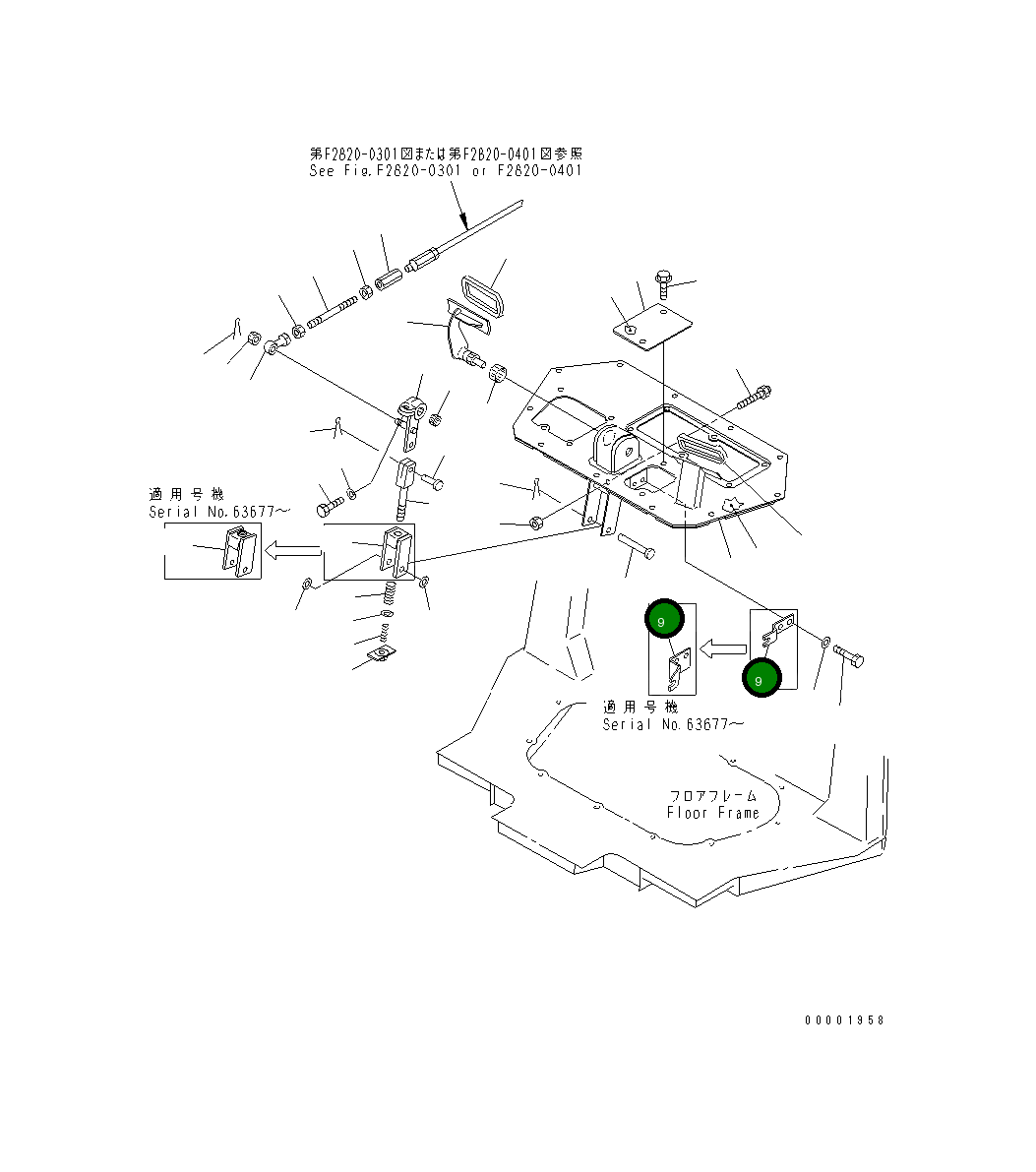 第F2820-0301図または第F2820-0401図参照
See Fig.F2820-0301 or F2820-0401

適用号機
Serial No.63677～

9

9

適用号機
Serial No.63677～

フロアフレーム
Floor Frame

00001958