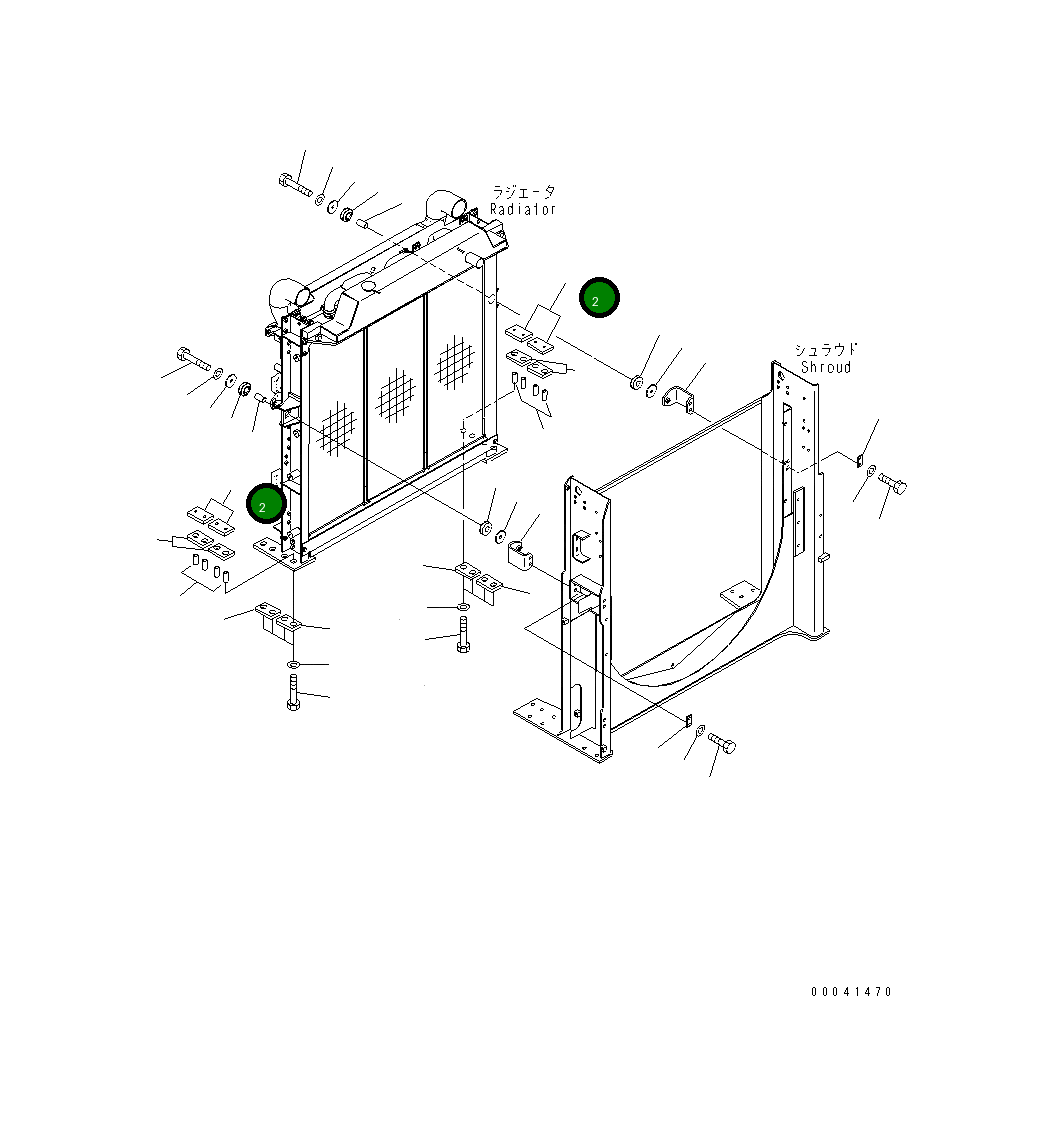 ラジエータ
Radiator

2

シュラウド
Shroud

2

00041470