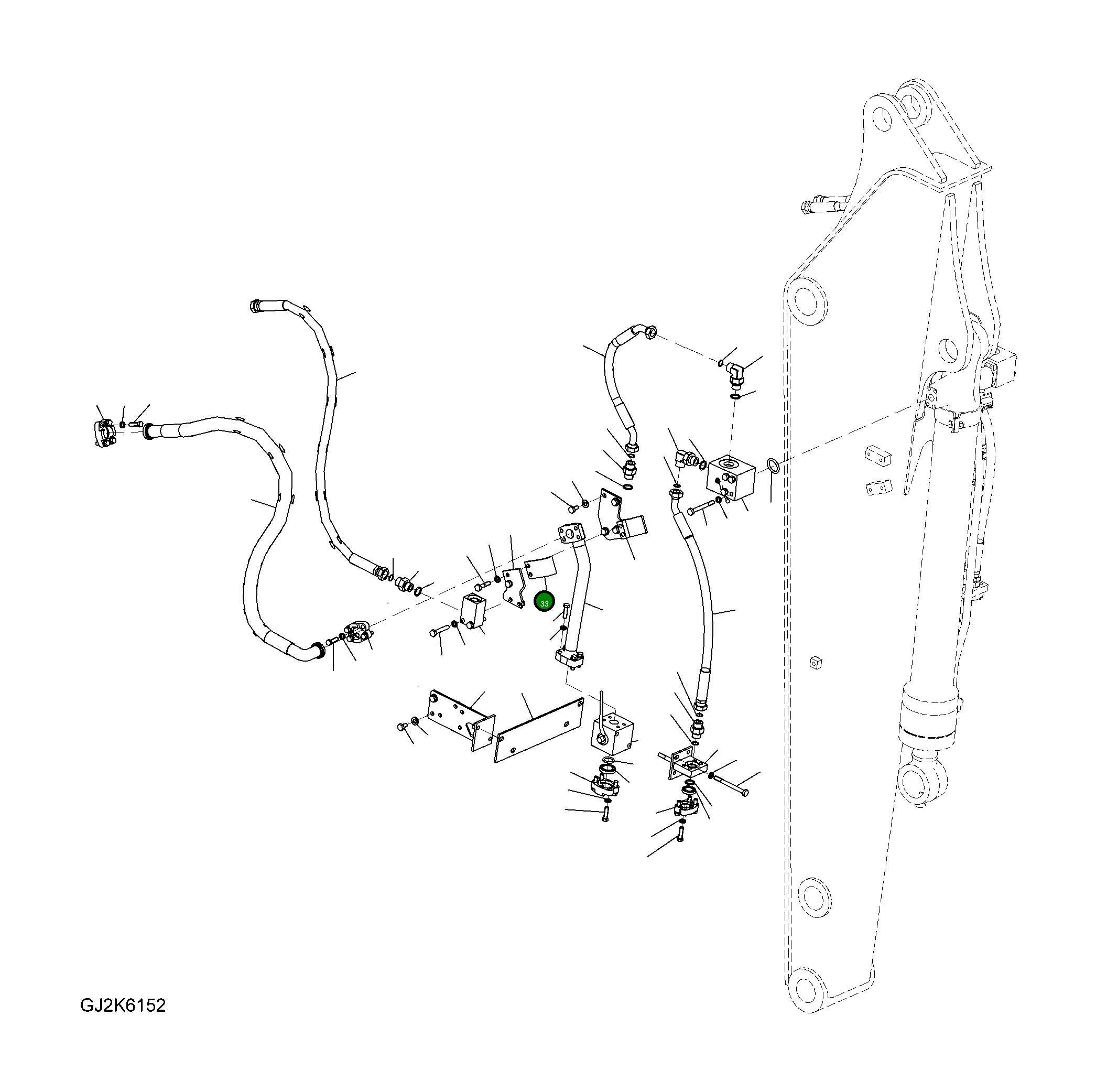 33

GJ2K6152