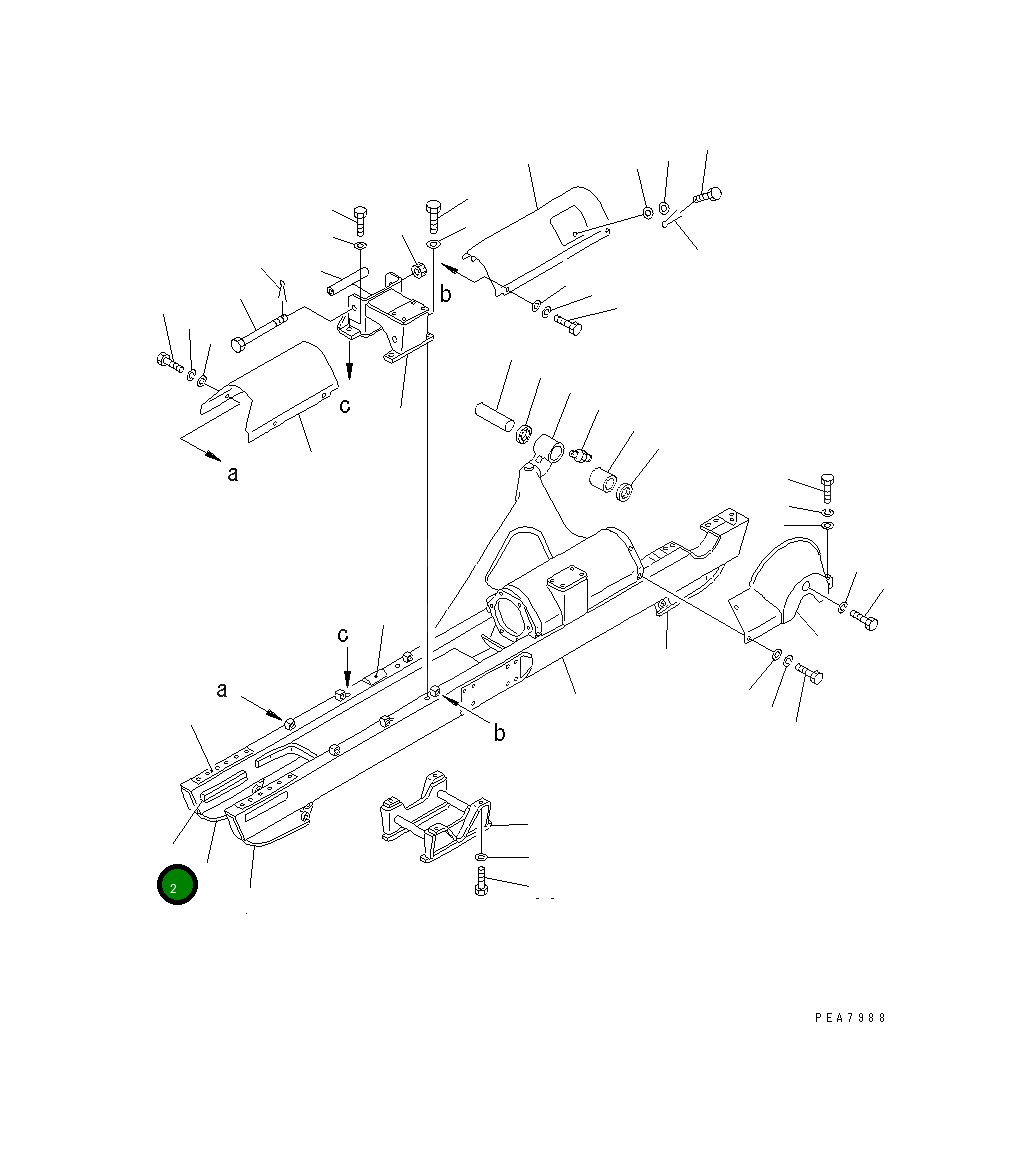 b
c
a
c
a
b
2
PEA7988