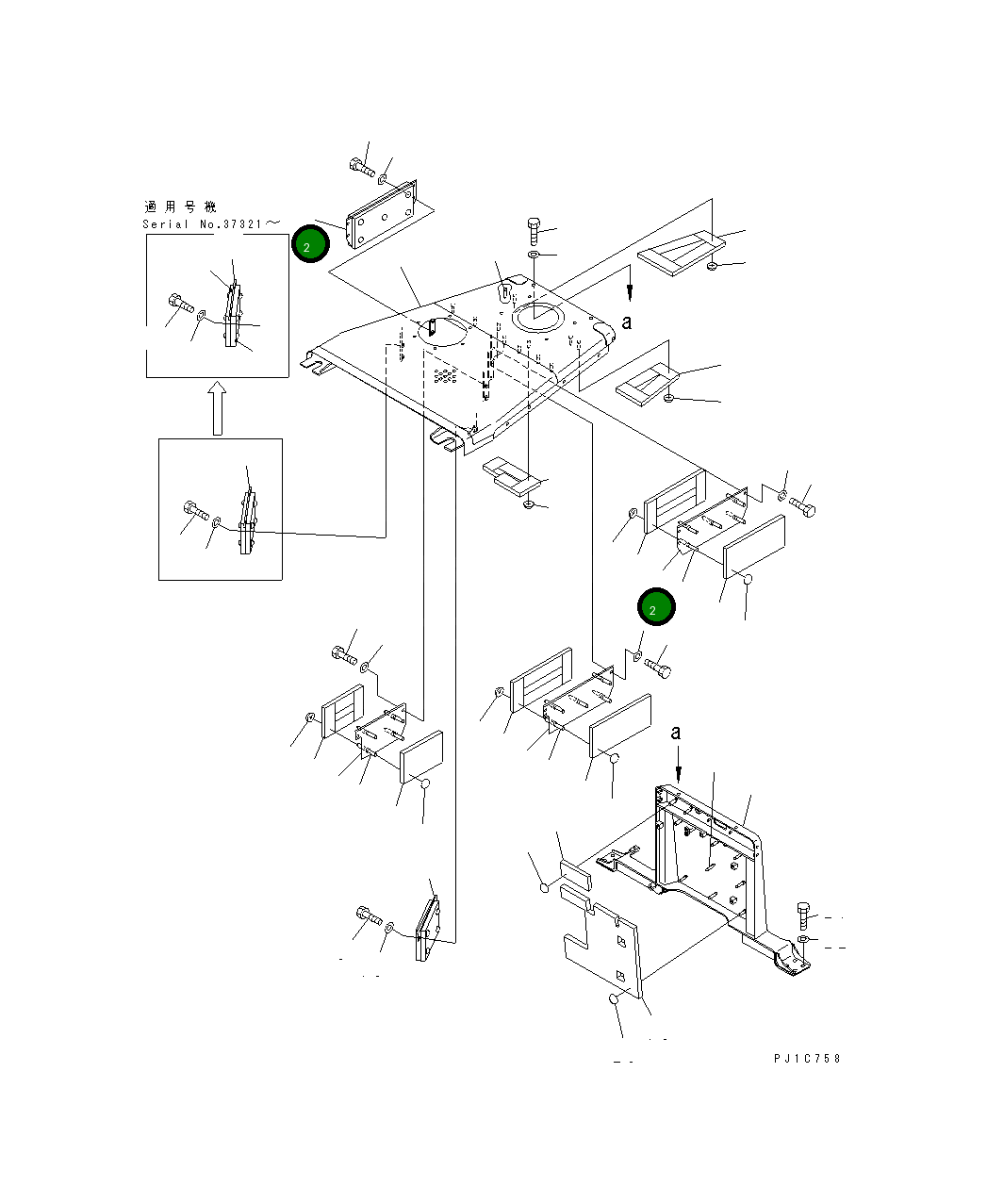 適用号機
Serial No.37321～

2

a

2

a

PJ1C758