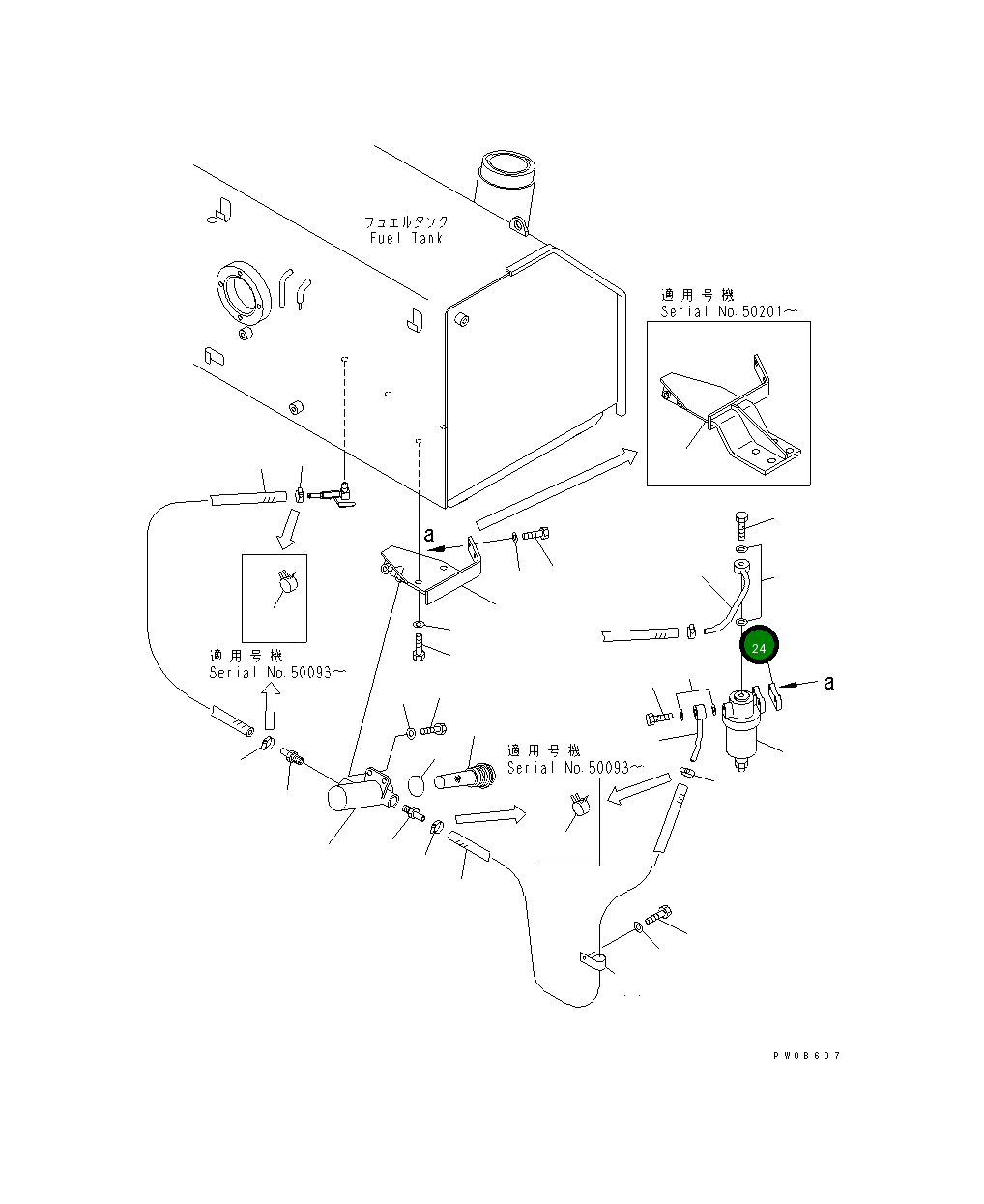 フュエルタンク
Fuel Tank

適用号機
Serial No.50201～

a

適用号機
Serial No.50093～

24

a

適用号機
Serial No.50093～

PW08607