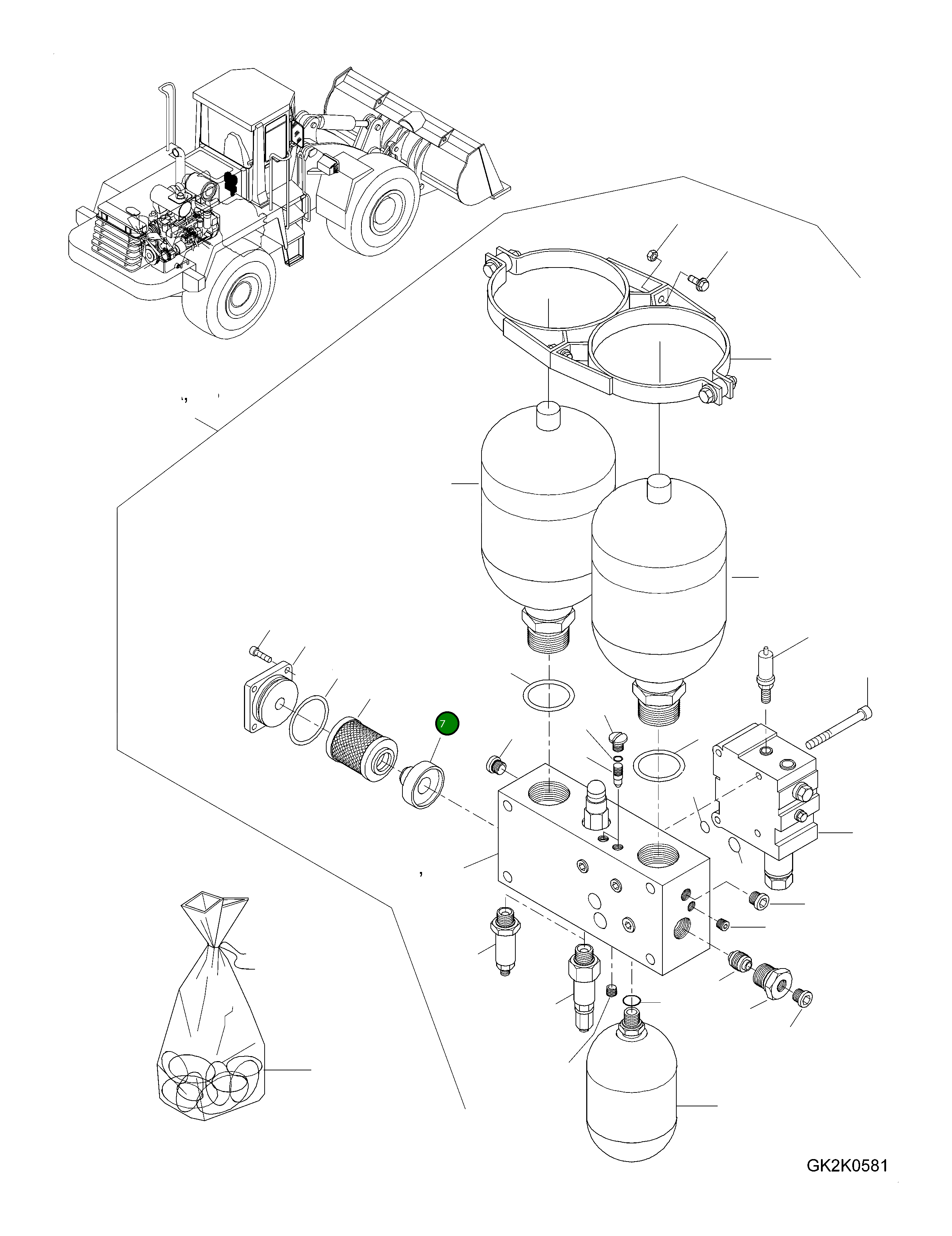 7

GK2K0581