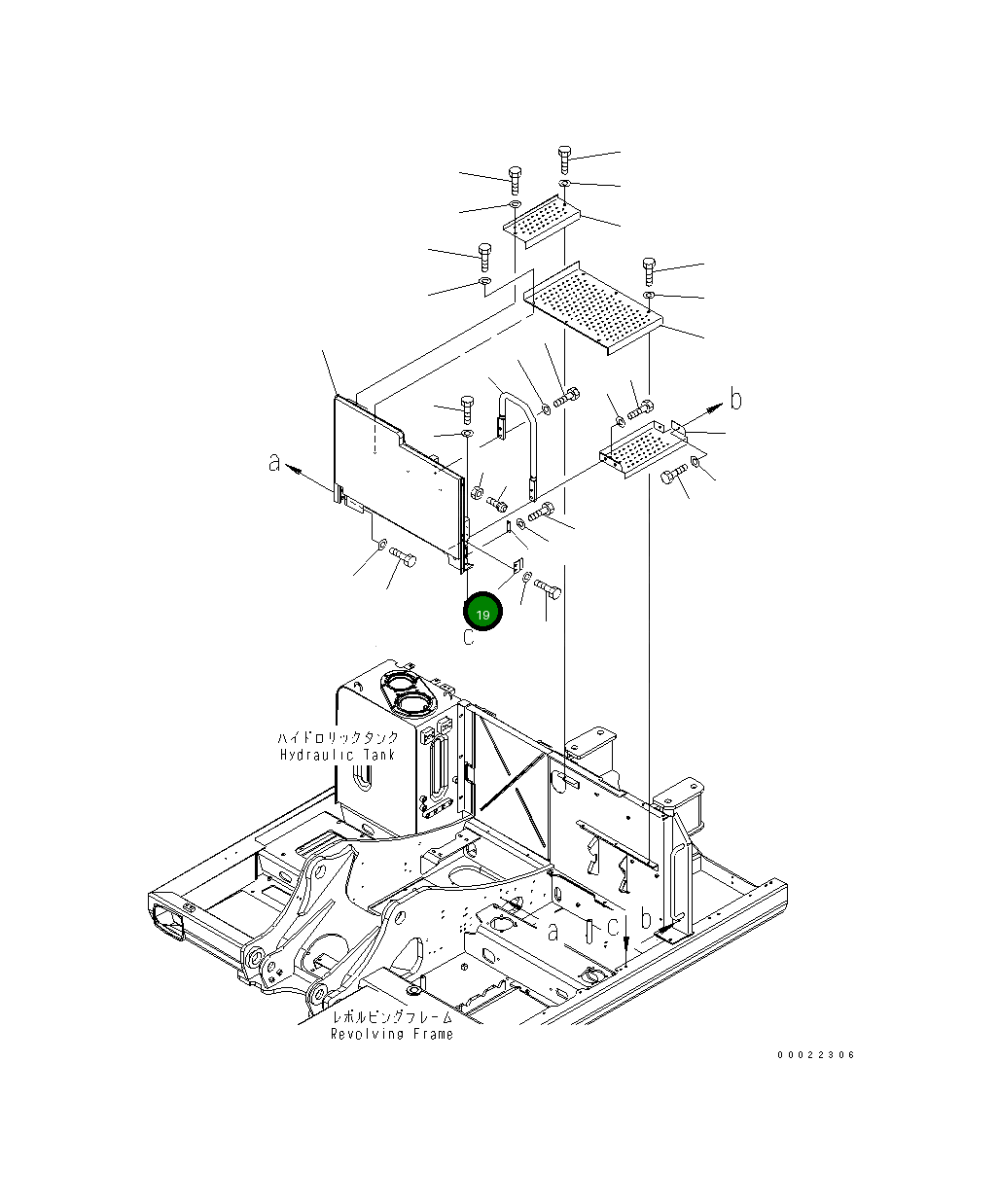 b
a
19
c
ハイドロリックタンク
Hydraulic Tank
a
c
b
レボルビングフレーム
Revolving Frame
00022306