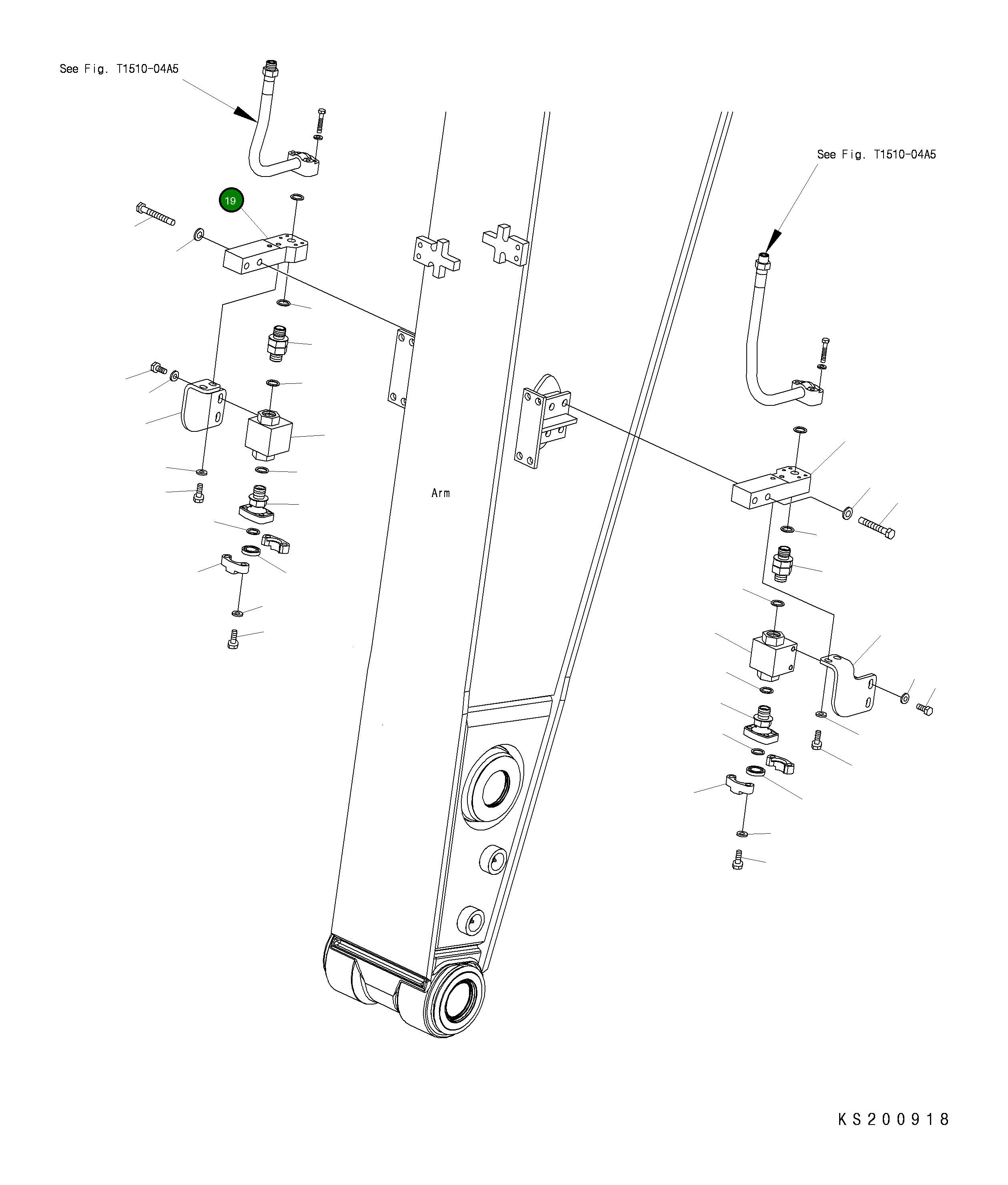 See Fig. T1510-04A5

19

See Fig. T1510-04A5

Arm

KS200918