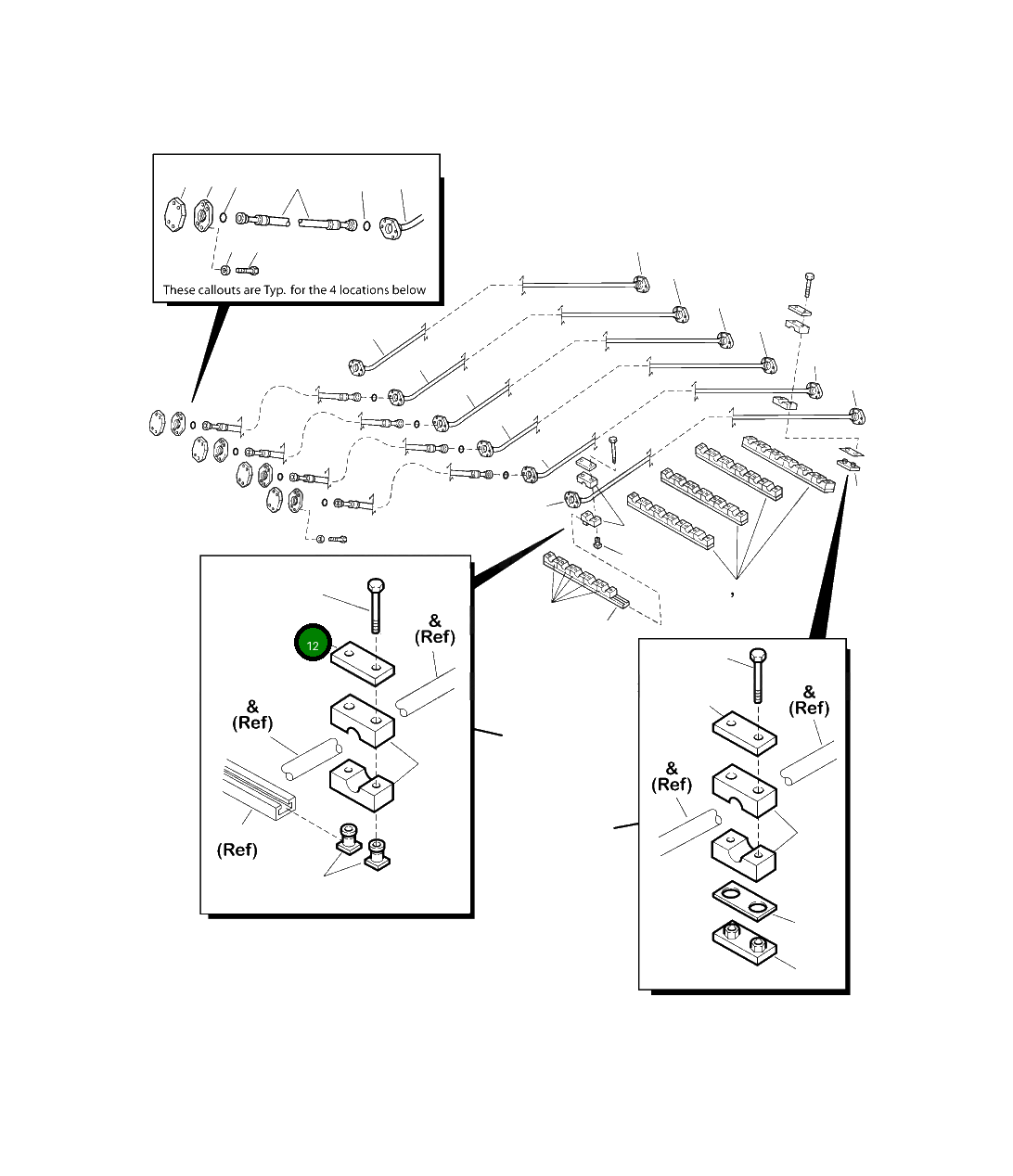 These callouts are Typ. for the 4 locations below

,

12

&
(Ref)

&
(Ref)

(Ref)

&
(Ref)

&
(Ref)