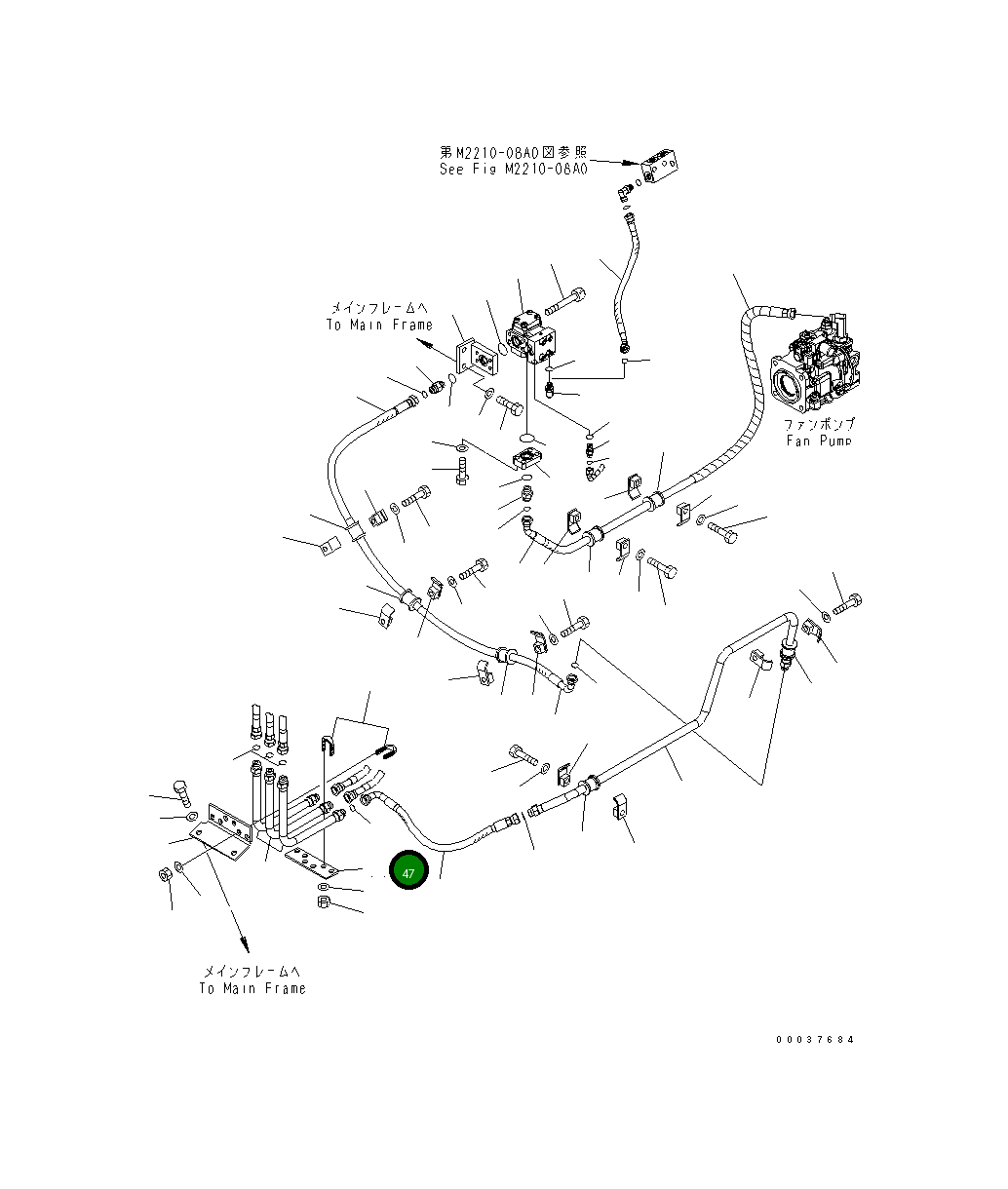 第M2210-08A0図参照
See Fig M2210-08A0

メインフレームへ
To Main Frame

ファンポンプ
Fan Pump

47

メインフレームへ
To Main Frame

00037684