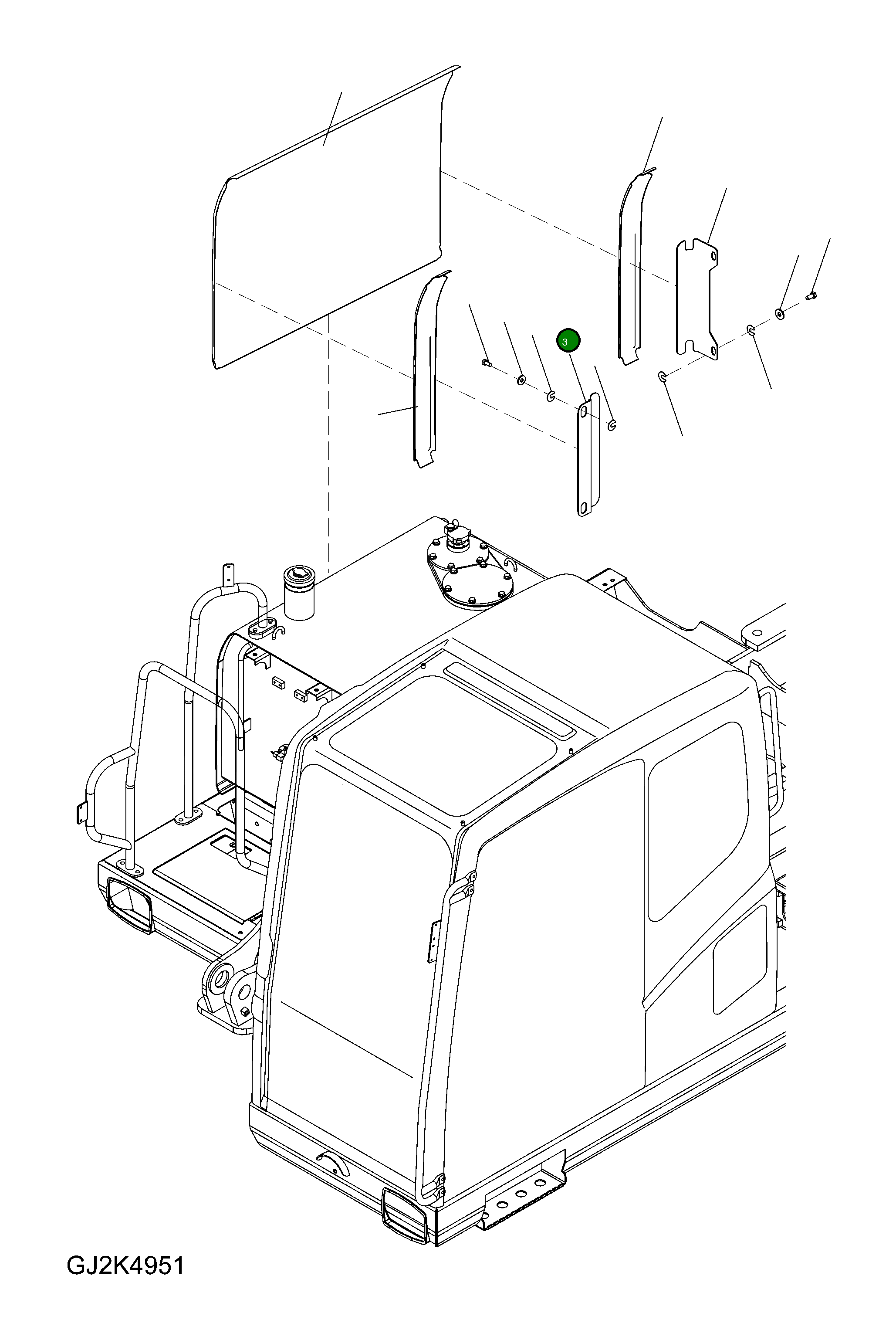 3

GJ2K4951